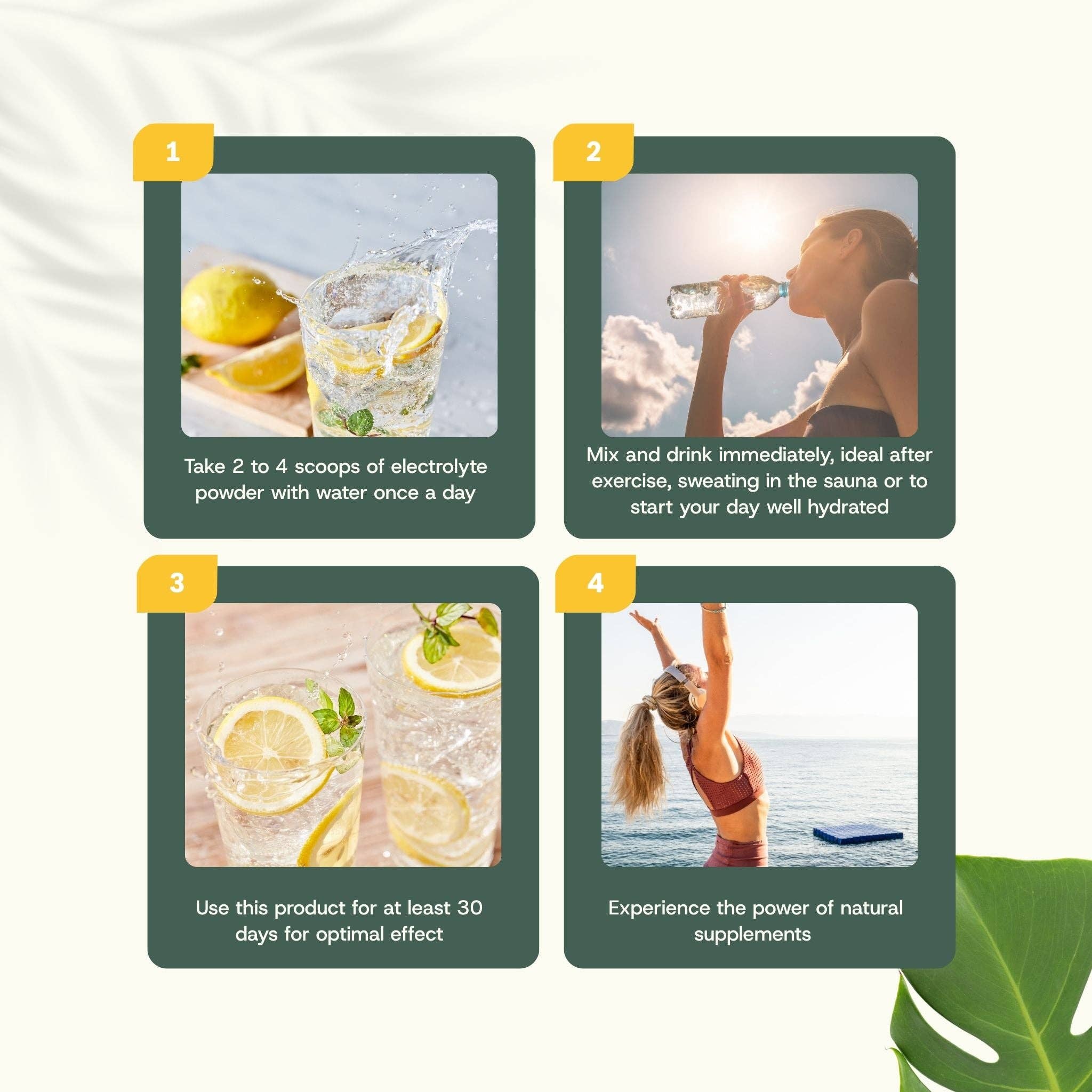 1

Take 2 to 4 scoops of electrolyte powder with water once a day

2

Mix and drink immediately, ideal after exercise, sweating in the sauna or to start your day well hydrated

3

Use this product for at least 30 days for optimal effect

4

Experience the power of natural supplements