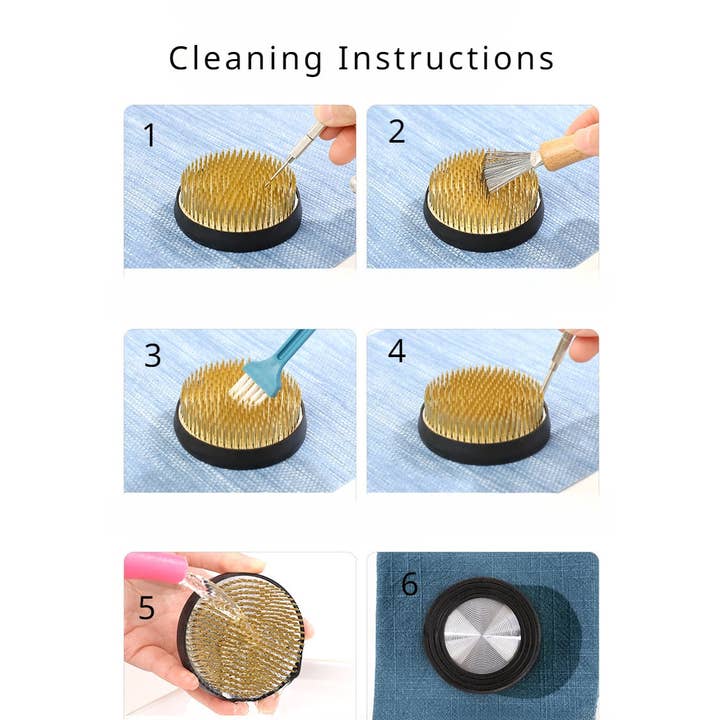 Cleaning Instructions

1

2

3

4

5

6