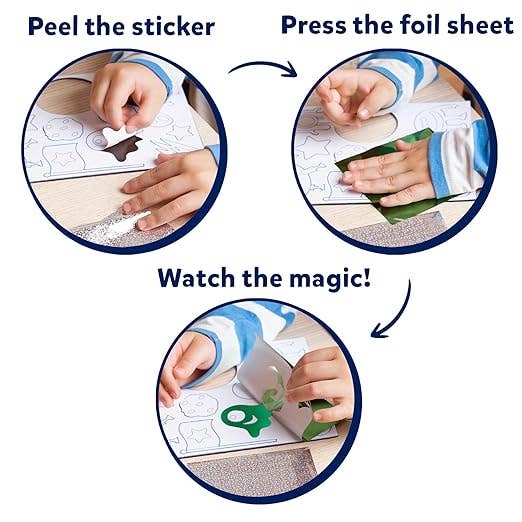 Peel the sticker

Press the foil sheet

Watch the magic!