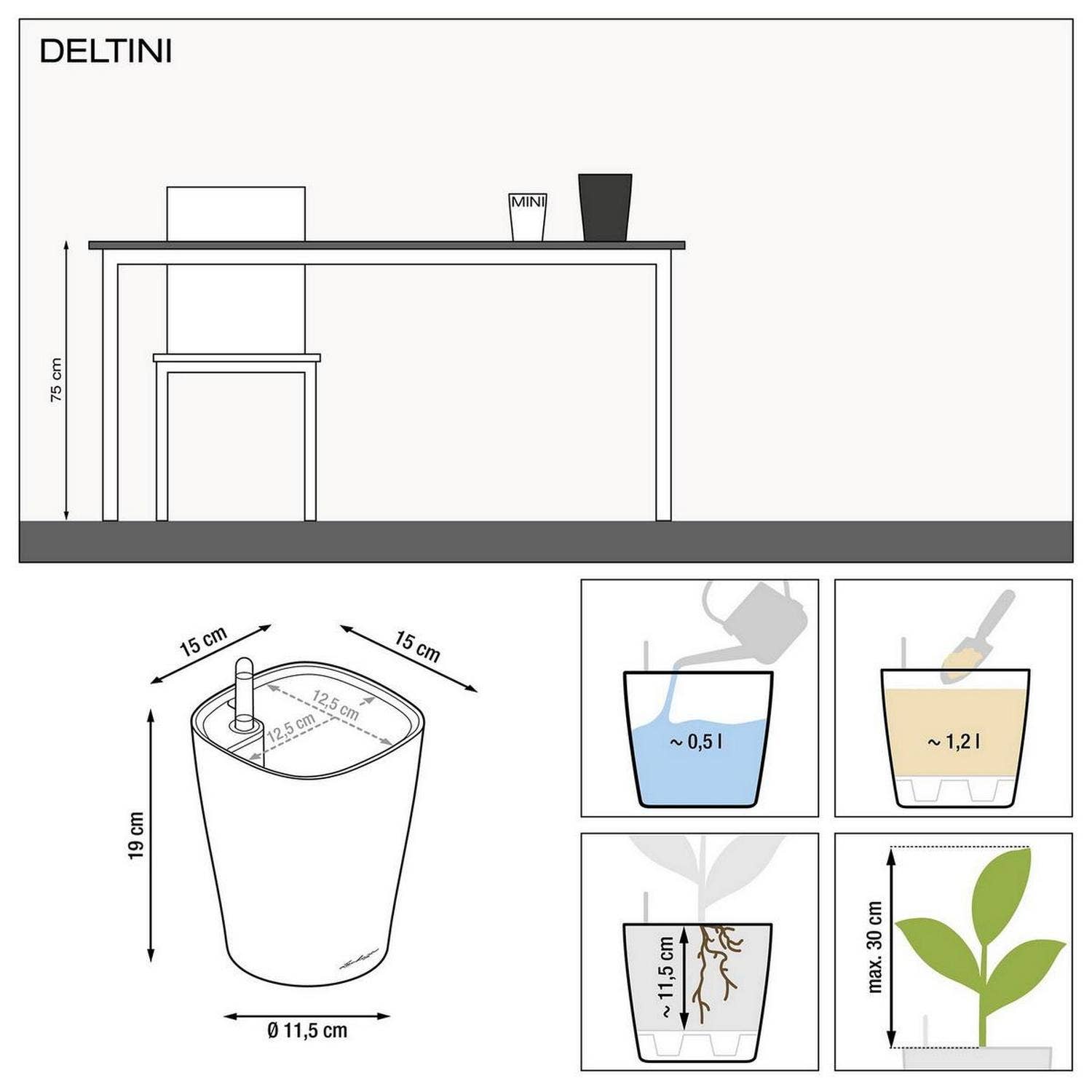 DELTINI

MINI

75 cm

15 cm

15 cm

12,5 cm

12,5 cm

19 cm

Ø 11,5 cm

~ 0,5 l

~ 1,2 l

~ 11,5 cm

max. 30 cm