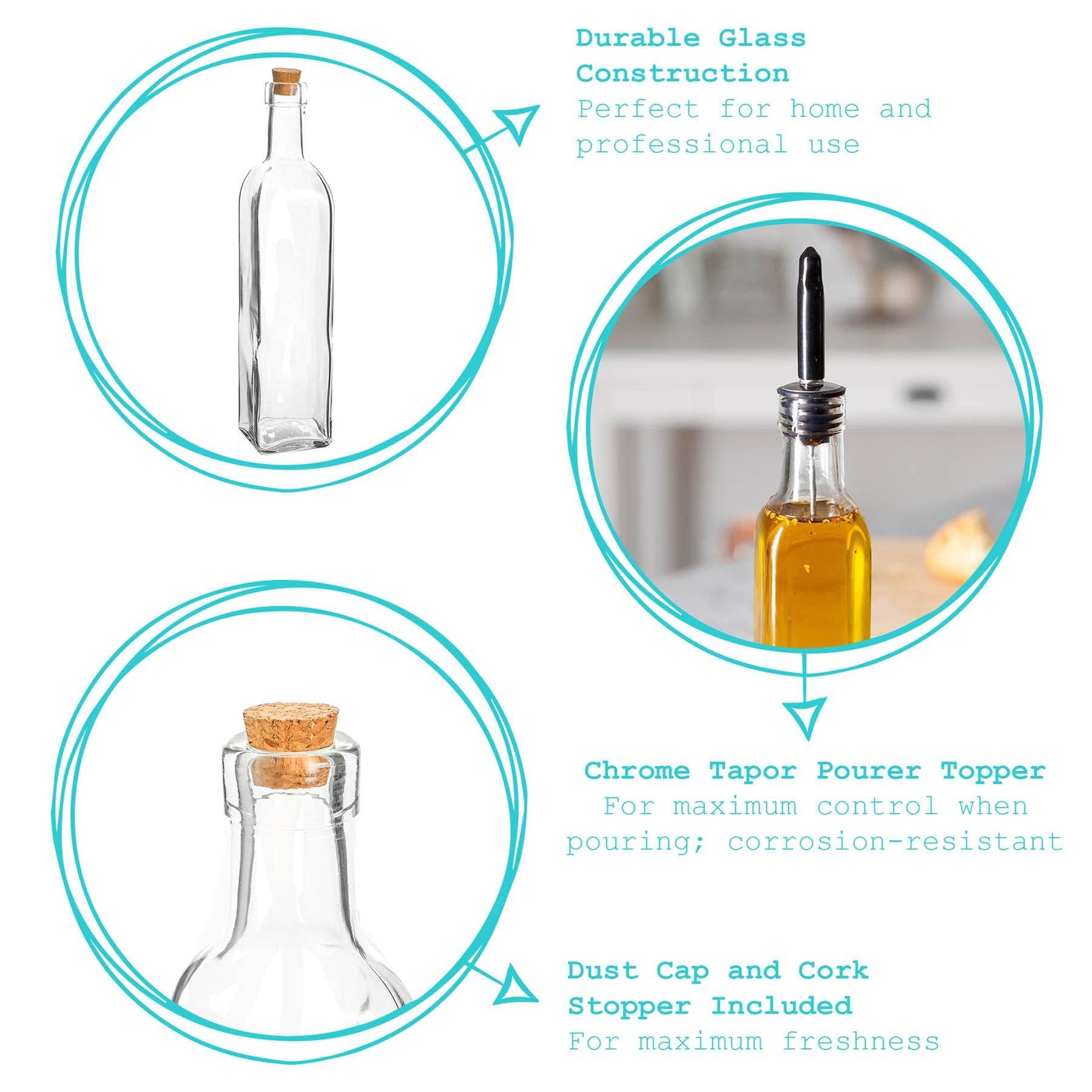 Durable Glass Construction
Perfect for home and professional use

Chrome Tapor Pourer Topper
For maximum control when pouring; corrosion-resistant

Dust Cap and Cork Stopper Included
For maximum freshness