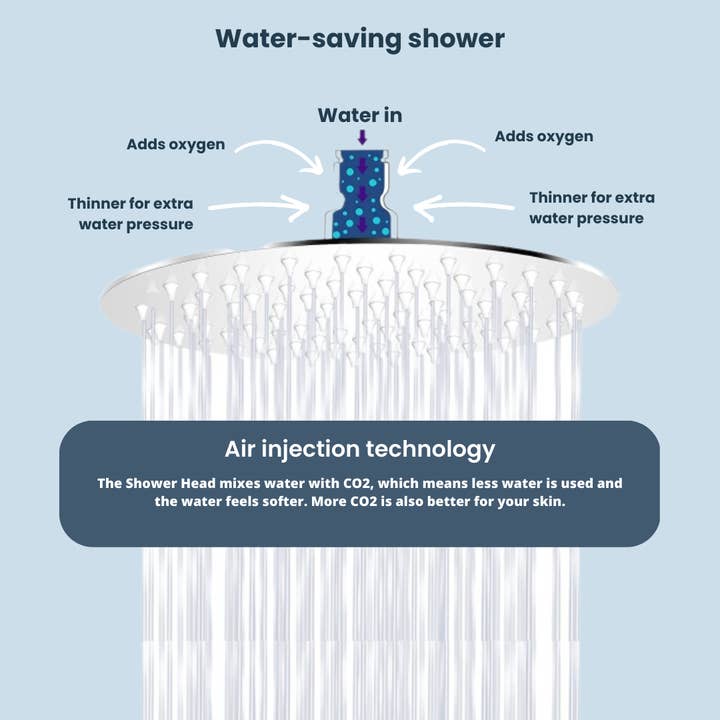 Water-saving shower

Water in

Adds oxygen

Adds oxygen

Thinner for extra water pressure

Thinner for extra water pressure

Air injection technology

The Shower Head mixes water with CO2, which means less water is used and the water feels softer. More CO2 is also better for your skin.