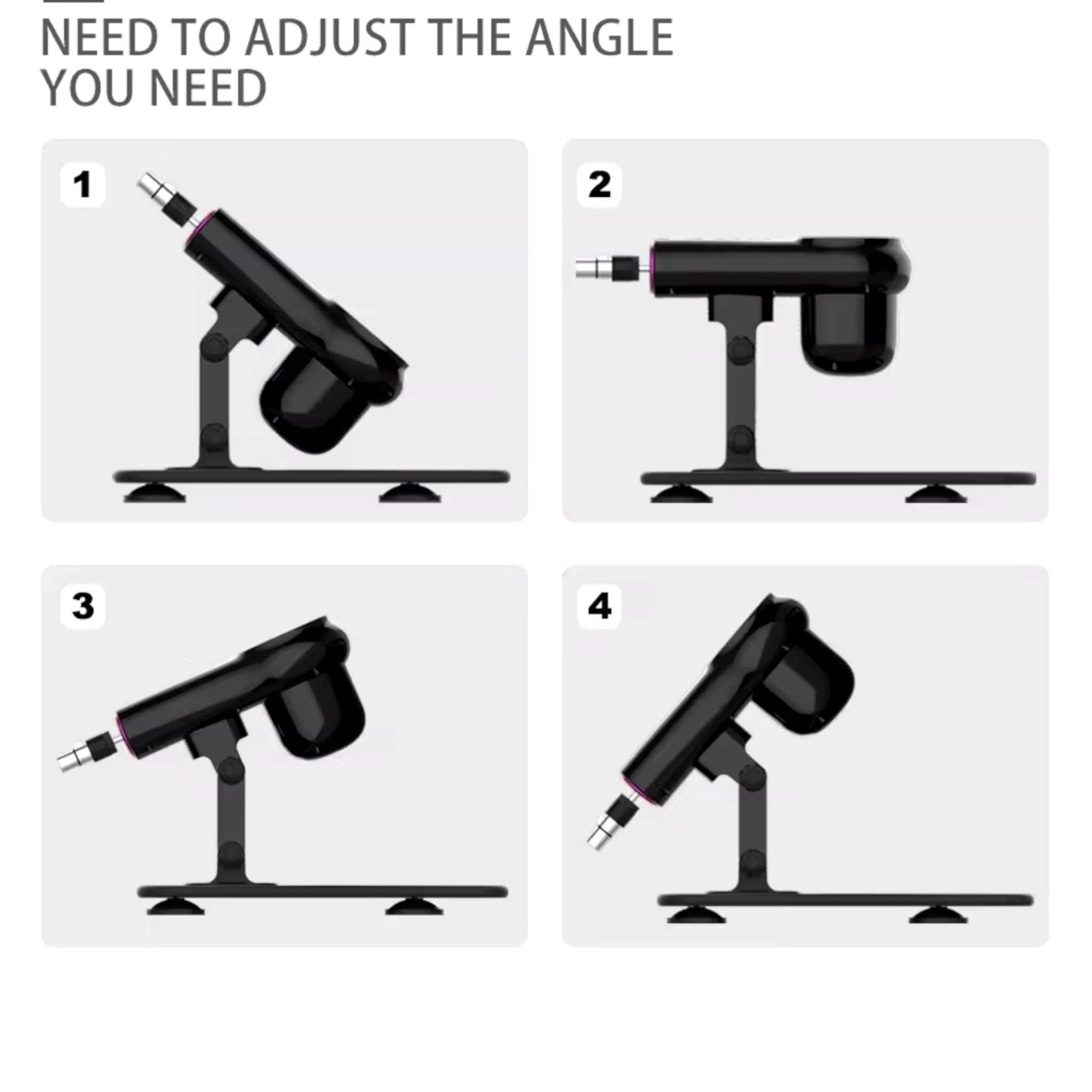 NEED TO ADJUST THE ANGLE YOU NEED

1

2

3

4