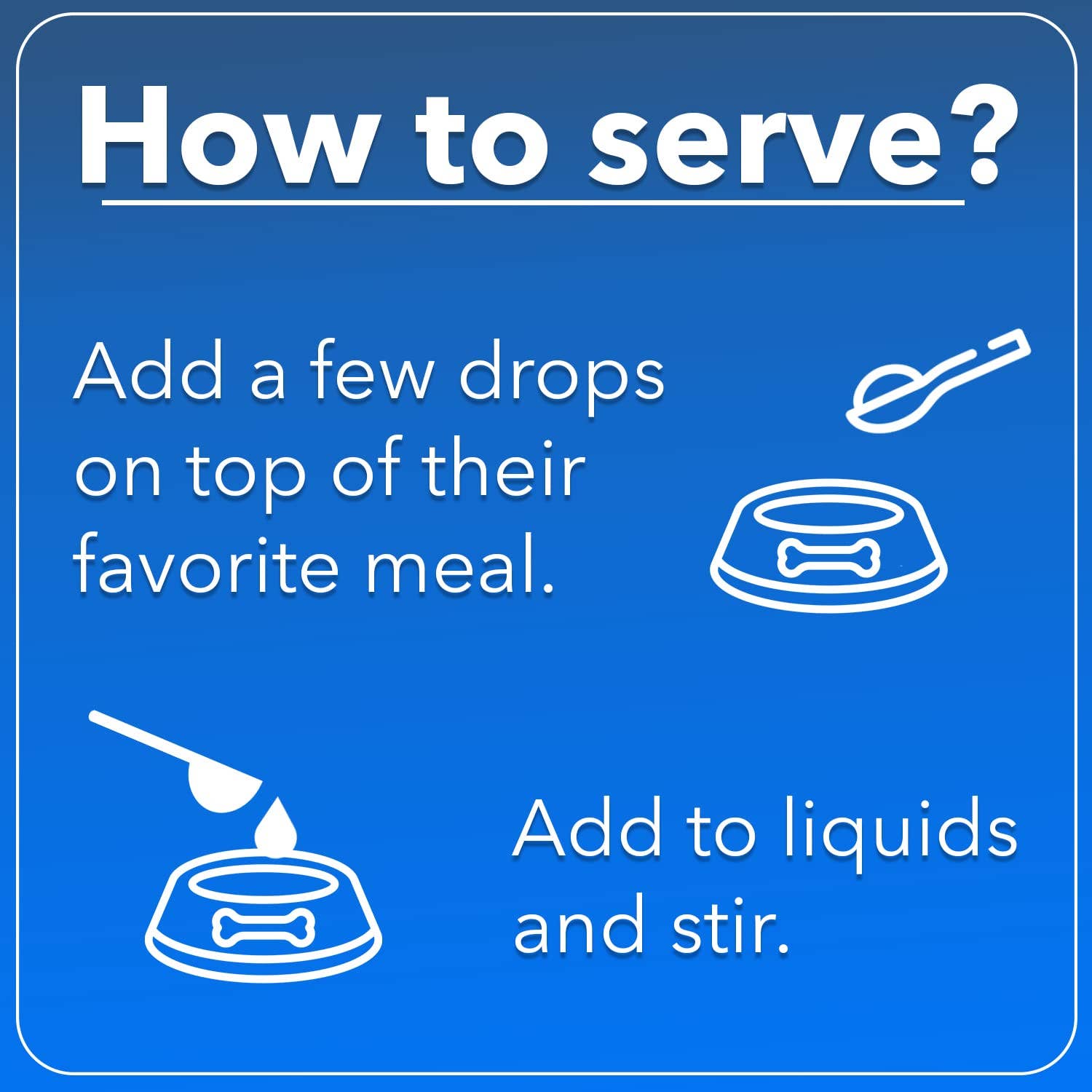 How to serve?

Add a few drops on top of their favorite meal.

Add to liquids and stir.