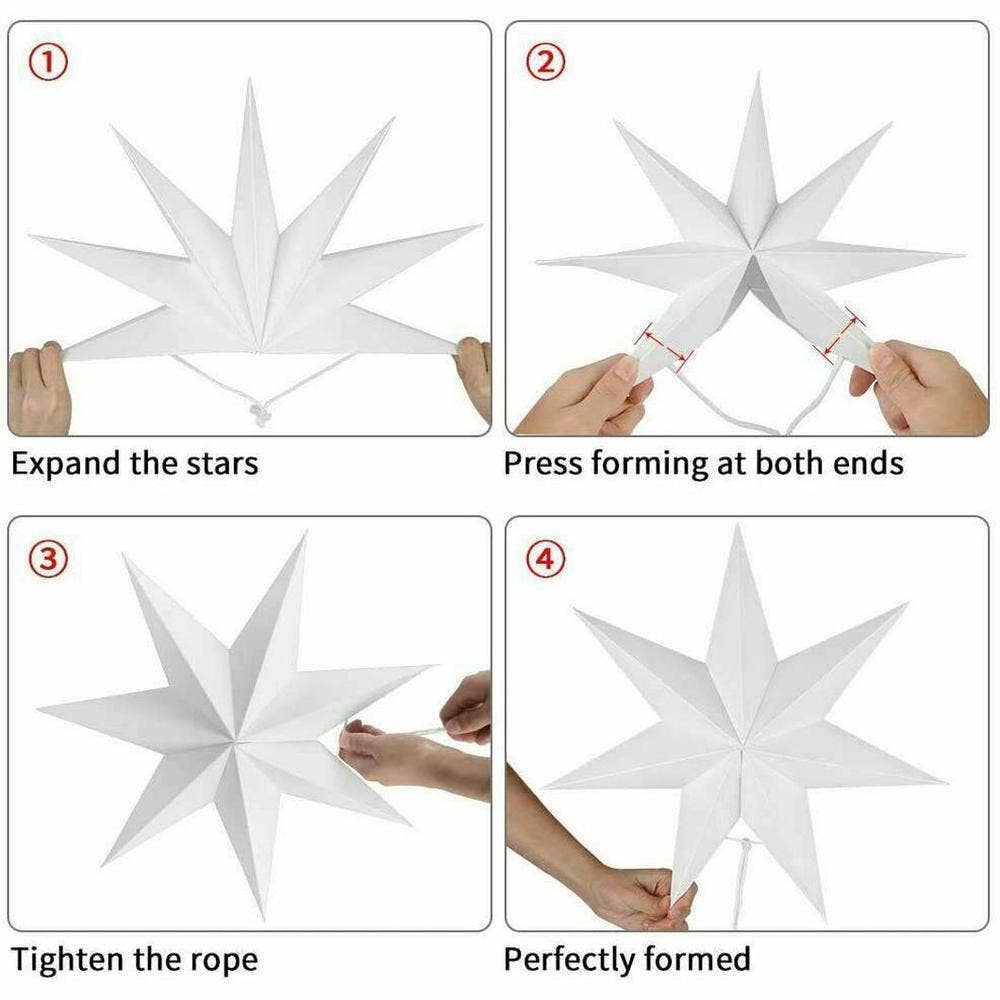 ①

Expand the stars

②

Press forming at both ends

③

Tighten the rope

④

Perfectly formed