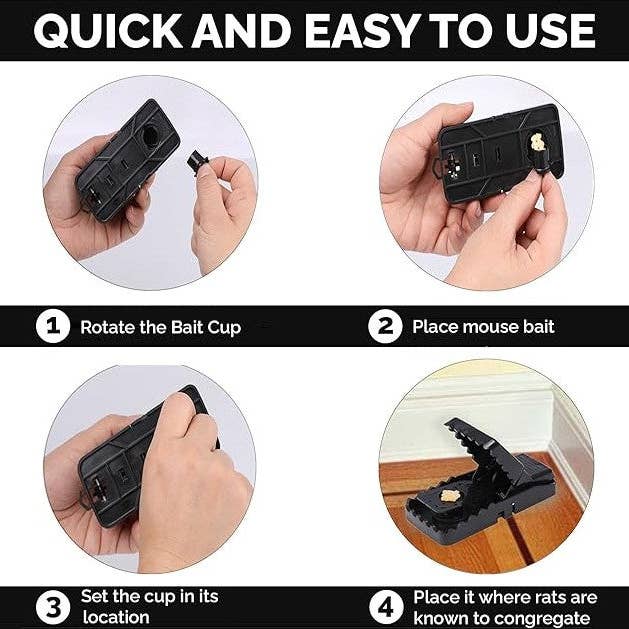 QUICK AND EASY TO USE

1 Rotate the Bait Cup

2 Place mouse bait

3 Set the cup in its location

4 Place it where rats are known to congregate