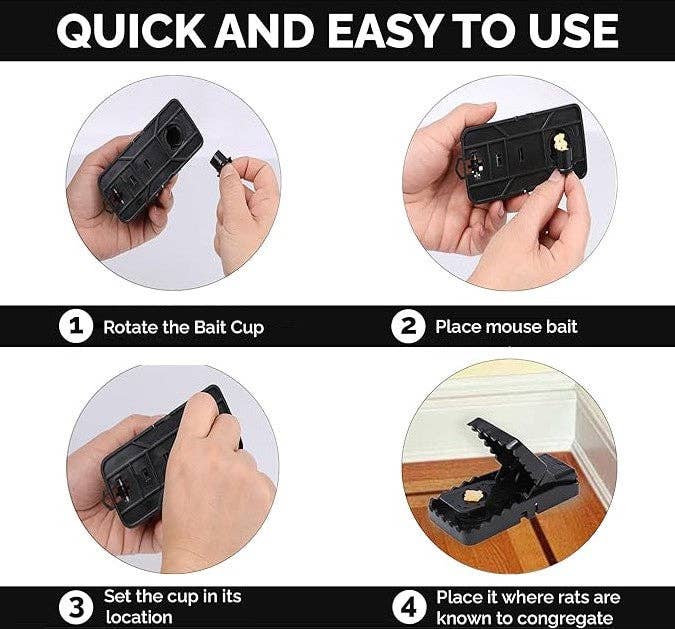 QUICK AND EASY TO USE

1 Rotate the Bait Cup

2 Place mouse bait

3 Set the cup in its location

4 Place it where rats are known to congregate