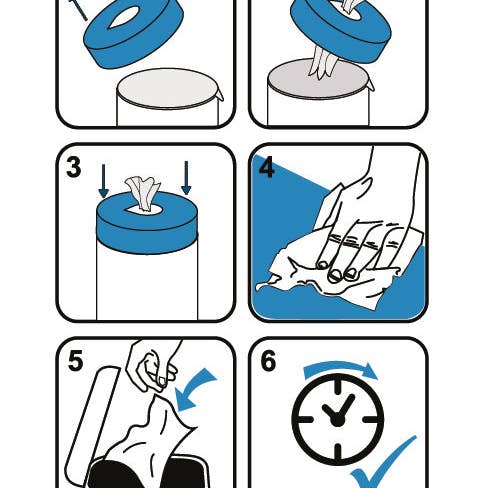 3

4

5

6