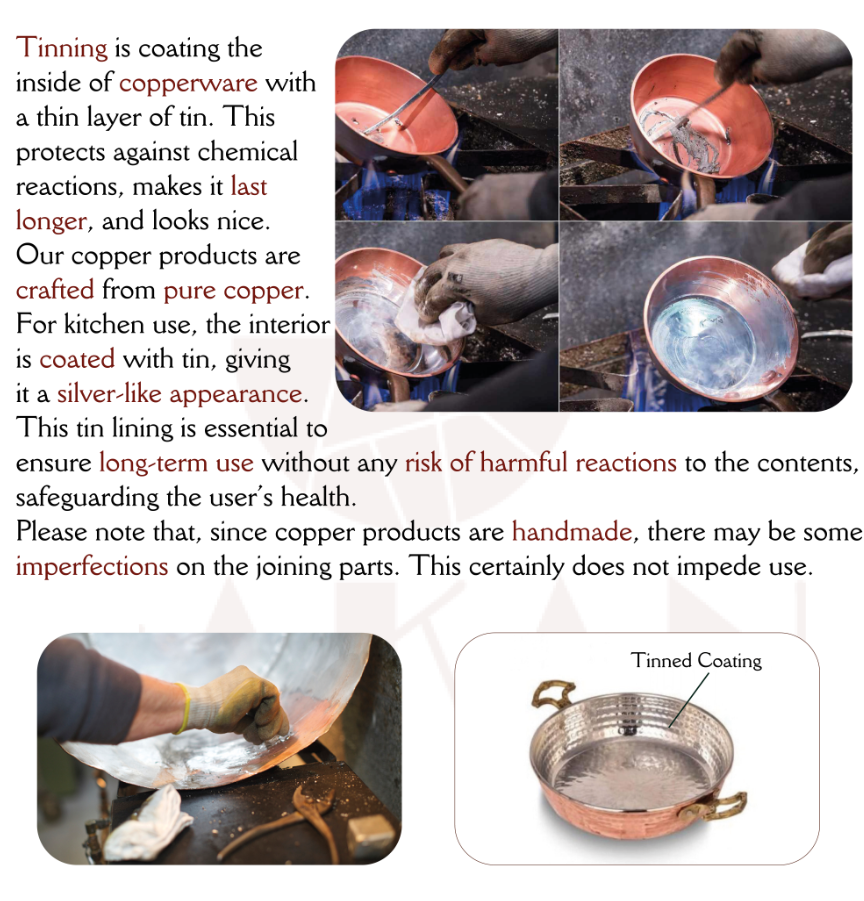 Tinning is coating the inside of copperware with a thin layer of tin. This protects against chemical reactions, makes it last longer, and looks nice. Our copper products are crafted from pure copper. For kitchen use, the interior is coated with tin, giving it a silver-like appearance. This tin lining is essential to ensure long-term use without any risk of harmful reactions to the contents, safeguarding the user's health.
Please note that, since copper products are handmade, there may be some imperfections on the joining parts. This certainly does not impede use.

Tinned Coating