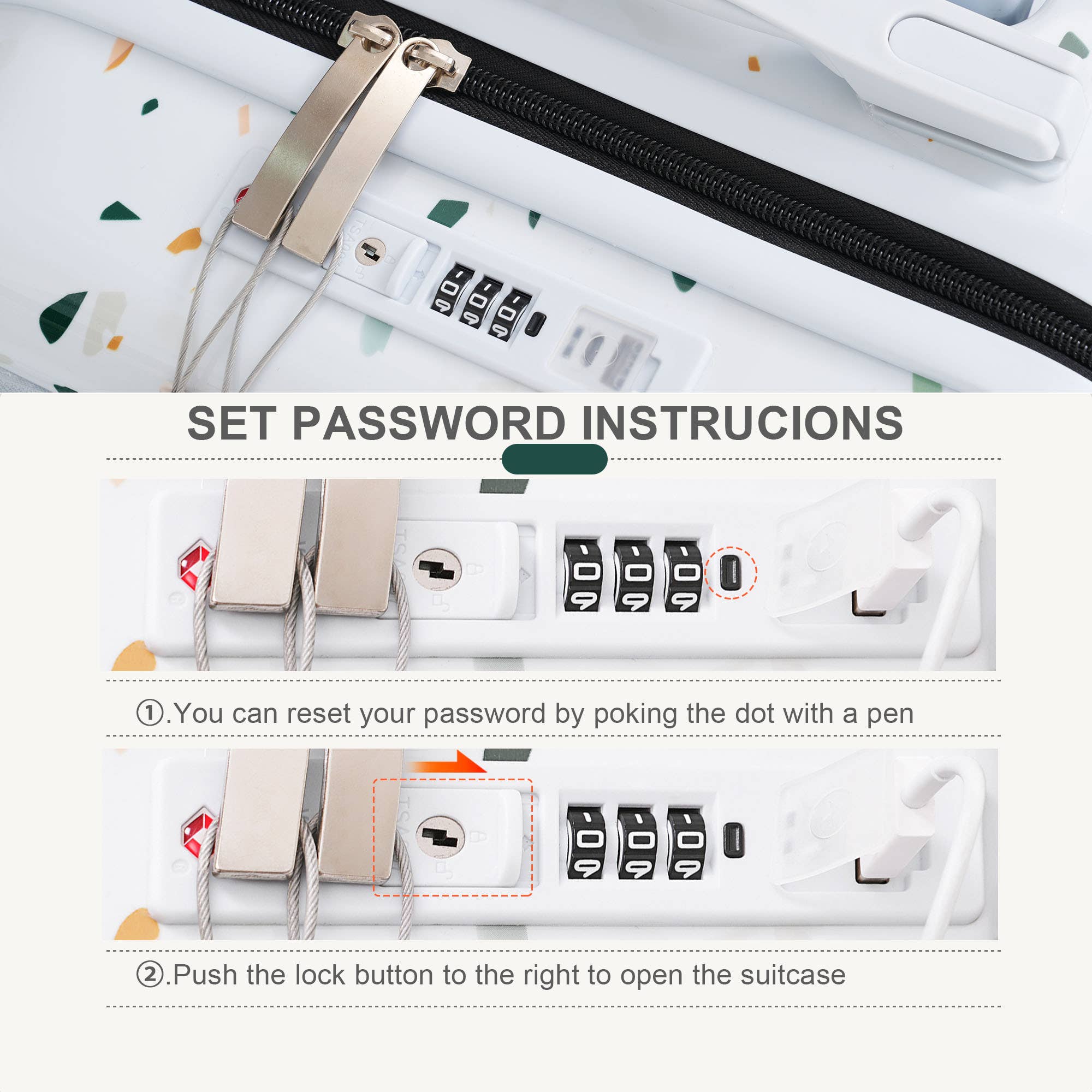 SET PASSWORD INSTRUCIONS

①.You can reset your password by poking the dot with a pen

②.Push the lock button to the right to open the suitcase