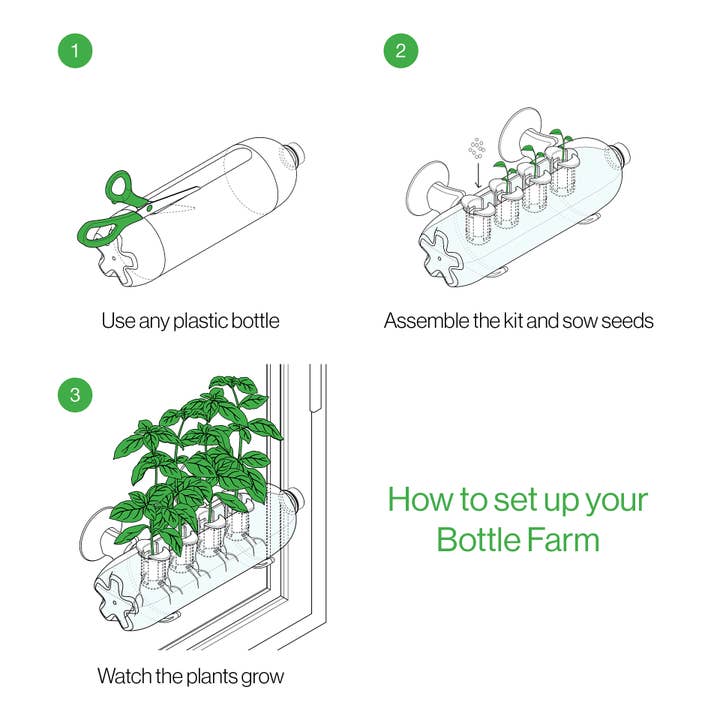 1

Use any plastic bottle

2

Assemble the kit and sow seeds

3

Watch the plants grow

How to set up your Bottle Farm