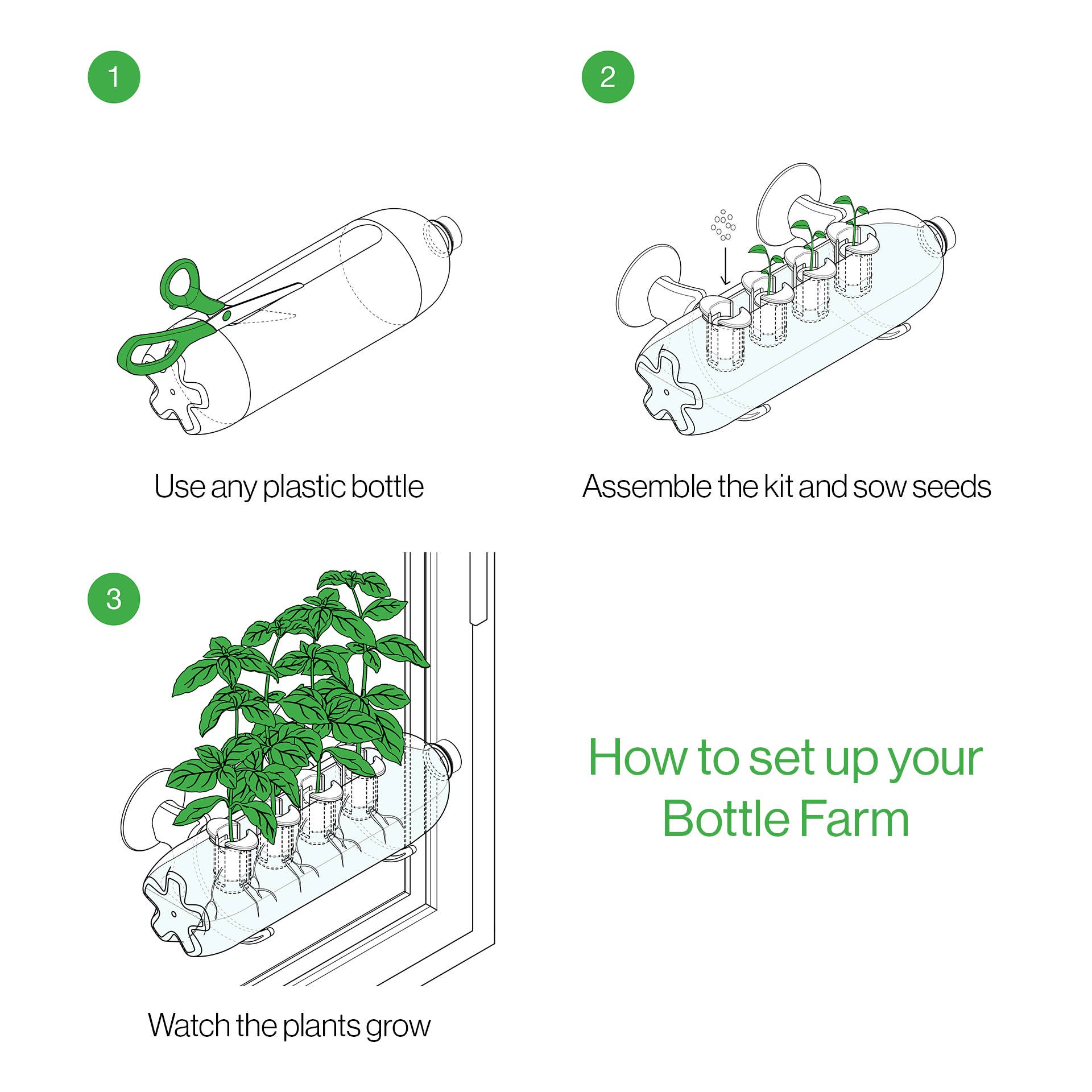 1

Use any plastic bottle

2

Assemble the kit and sow seeds

3

Watch the plants grow

How to set up your Bottle Farm