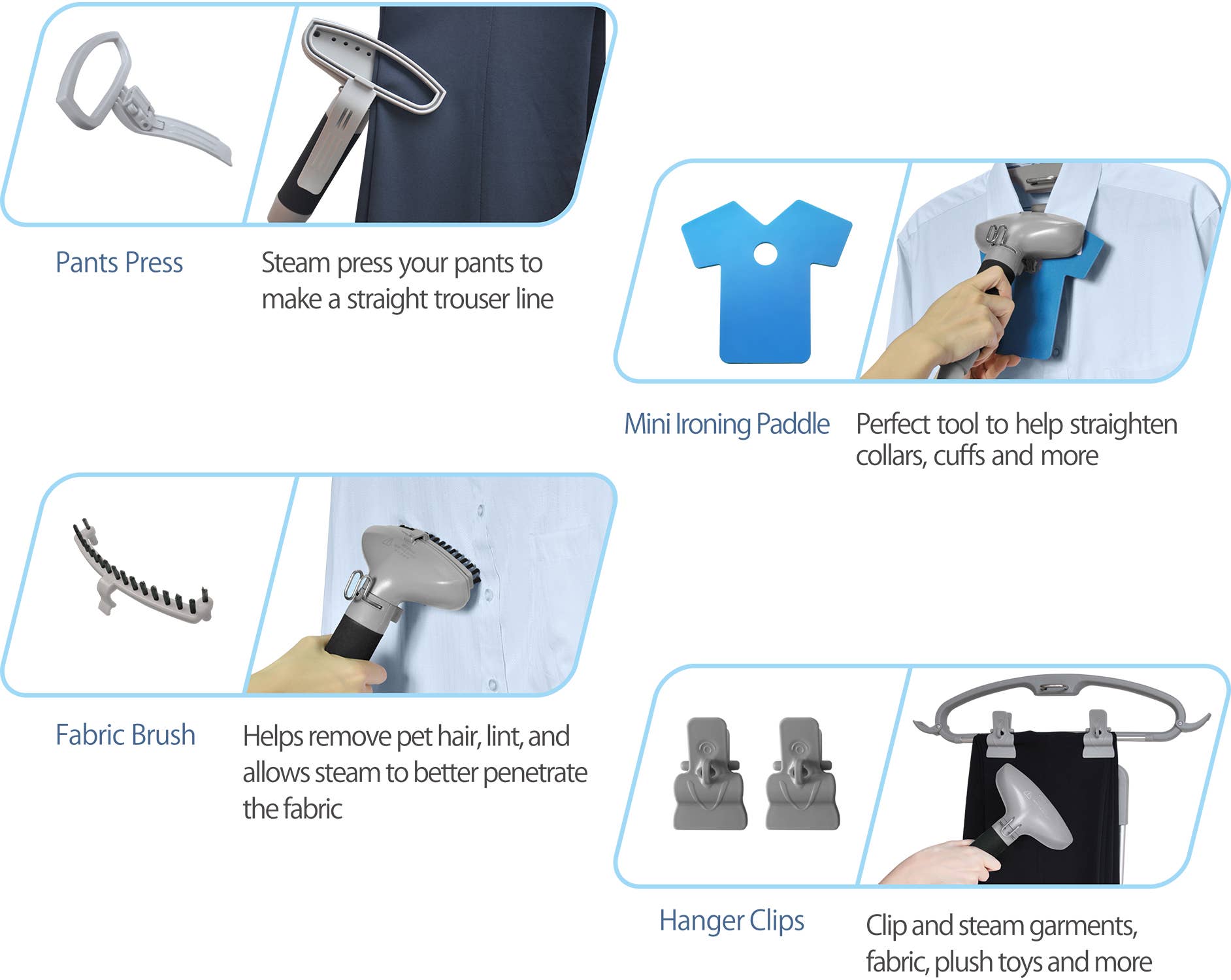 Pants Press

Steam press your pants to make a straight trouser line

Mini Ironing Paddle

Perfect tool to help straighten collars, cuffs and more

Fabric Brush

Helps remove pet hair, lint, and allows steam to better penetrate the fabric

Hanger Clips

Clip and steam garments, fabric, plush toys and more