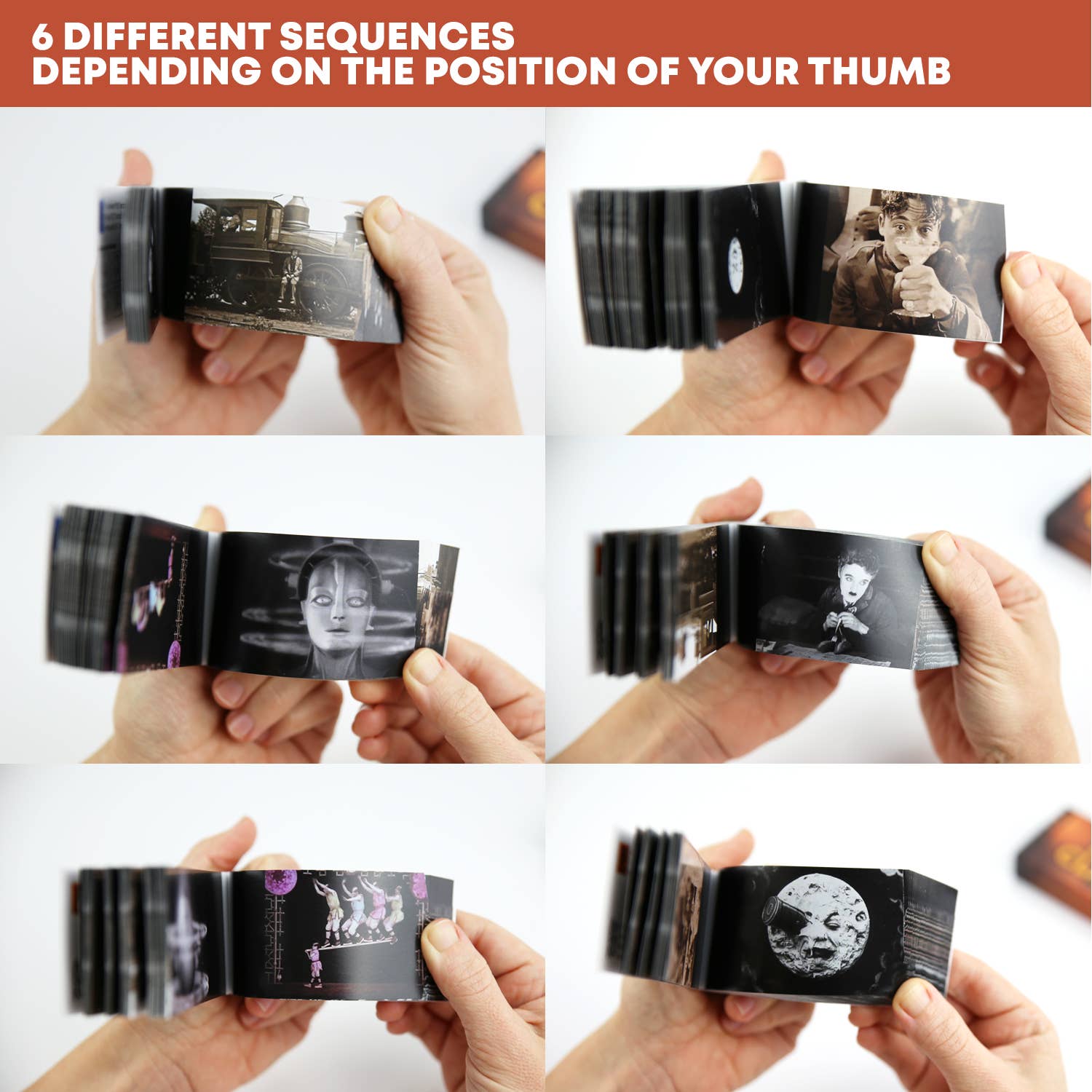 6 DIFFERENT SEQUENCES
DEPENDING ON THE POSITION OF YOUR THUMB