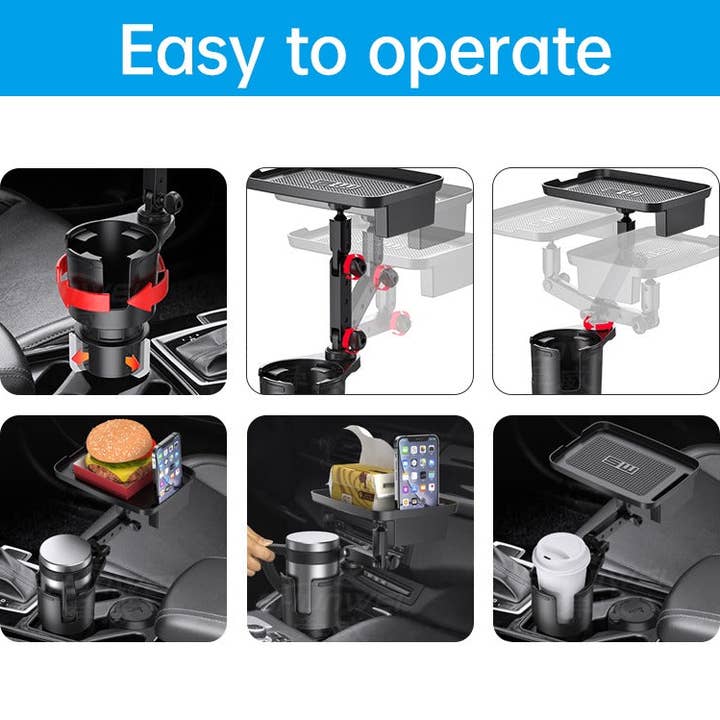 Easy to operate