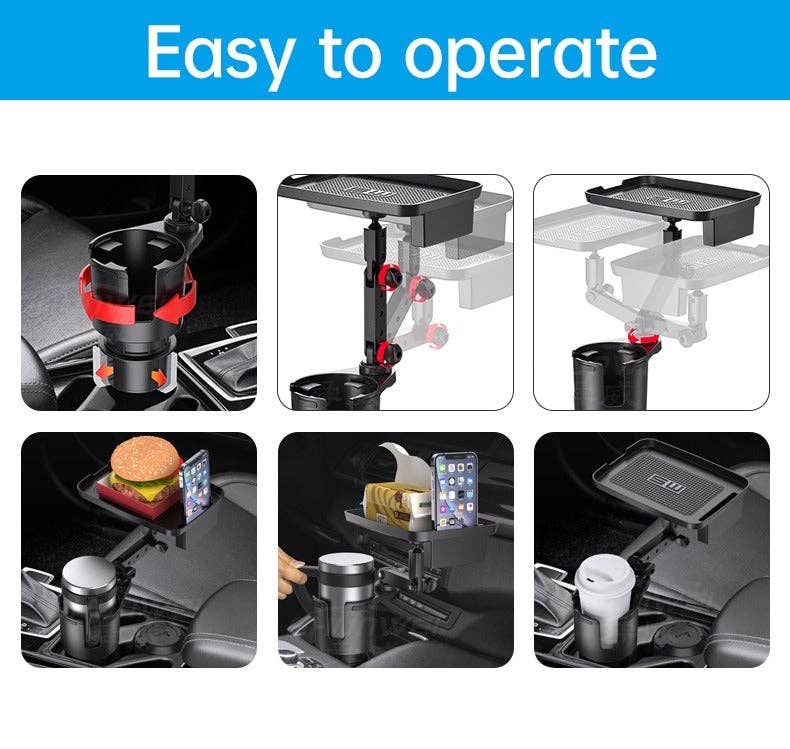 Easy to operate