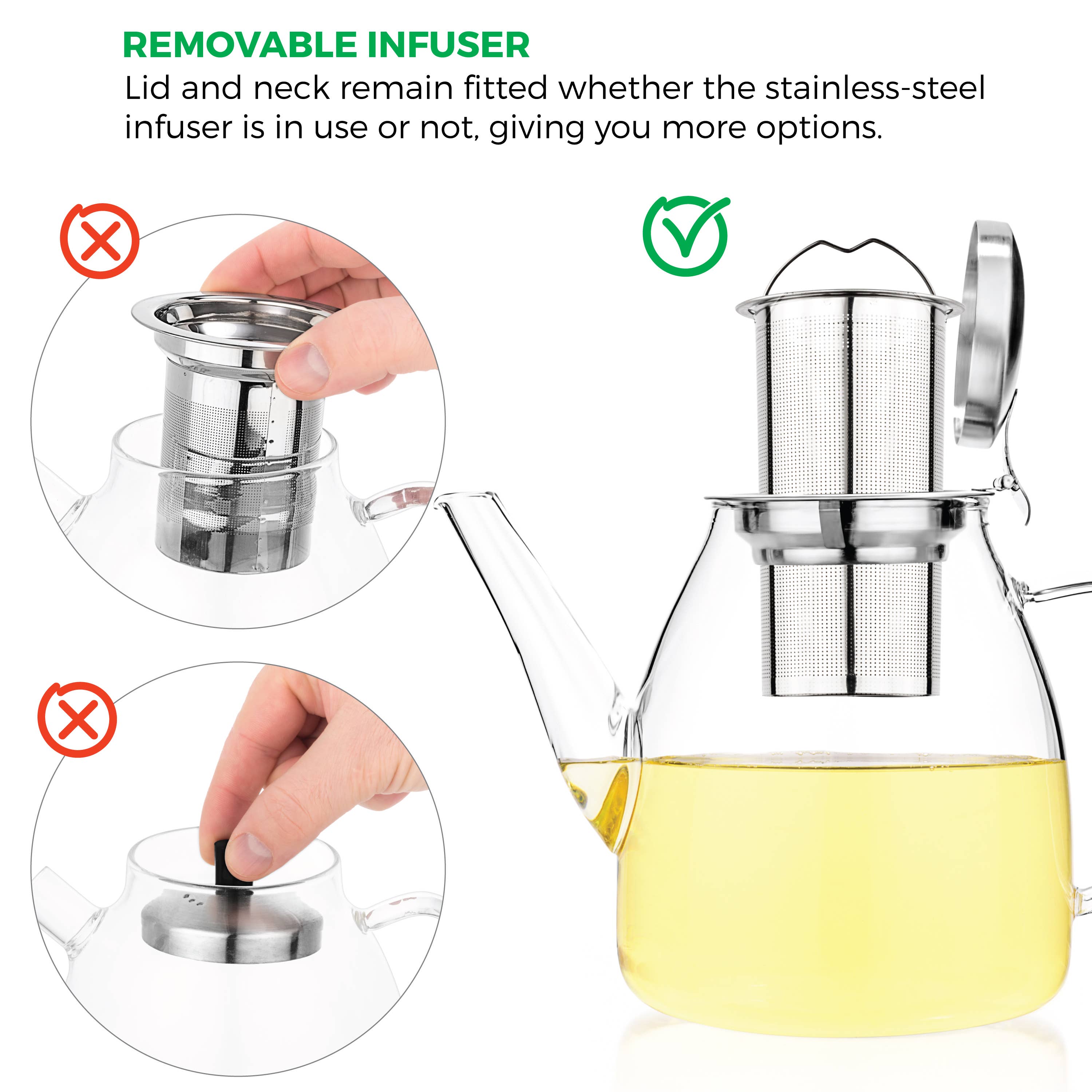 REMOVABLE INFUSER

Lid and neck remain fitted whether the stainless-steel infuser is in use or not, giving you more options.