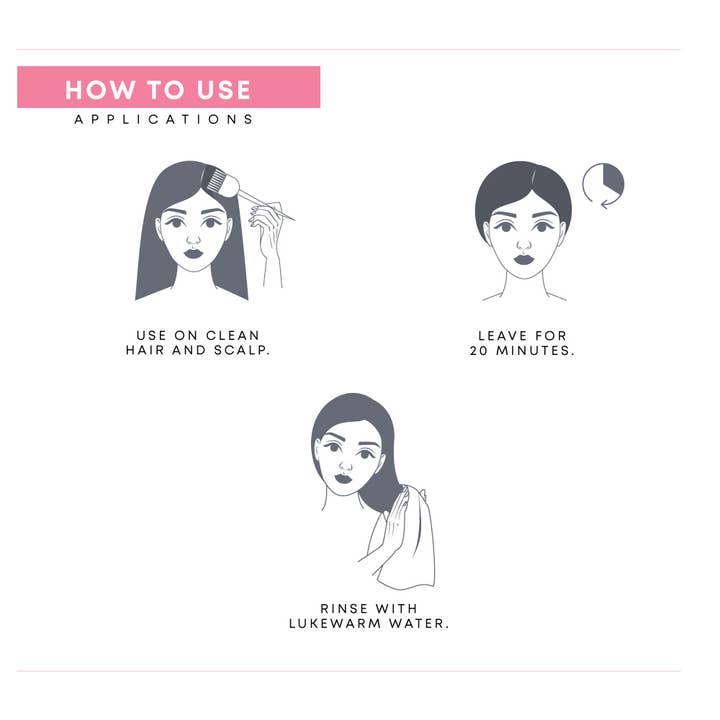 HOW TO USE
APPLICATIONS

USE ON CLEAN HAIR AND SCALP.

LEAVE FOR 20 MINUTES.

RINSE WITH LUKEWARM WATER.