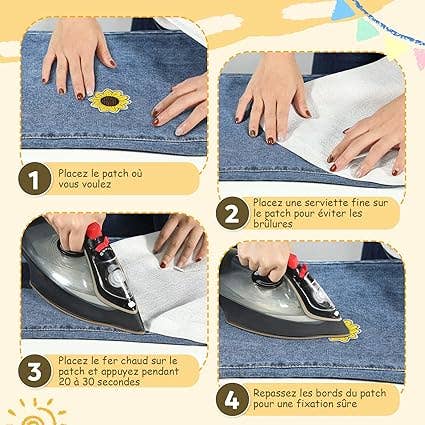 1
Placez le patch où vous voulez

2
Placez une serviette fine sur le patch pour éviter les brûlures

3
Placez le fer chaud sur le patch et appuyez pendant 20 à 30 secondes

4
Repassez les bords du patch pour une fixation sûre