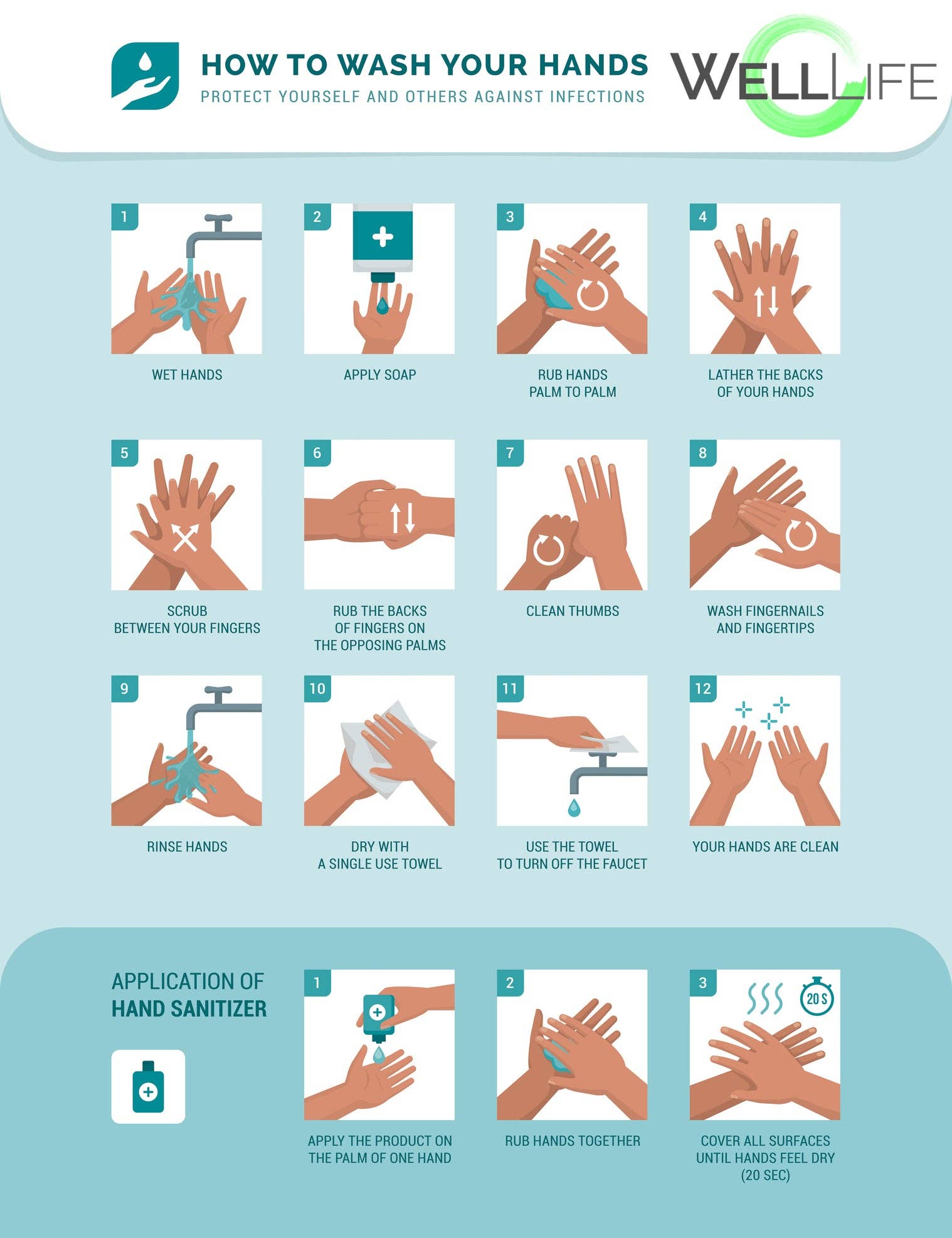 HOW TO WASH YOUR HANDS
PROTECT YOURSELF AND OTHERS AGAINST INFECTIONS

WELLLIFE

1
WET HANDS

2
APPLY SOAP

3
RUB HANDS PALM TO PALM

4
LATHER THE BACKS OF YOUR HANDS

5
SCRUB BETWEEN YOUR FINGERS

6
RUB THE BACKS OF FINGERS ON THE OPPOSING PALMS

7
CLEAN THUMBS

8
WASH FINGERNAILS AND FINGERTIPS

9
RINSE HANDS

10
DRY WITH A SINGLE USE TOWEL

11
USE THE TOWEL TO TURN OFF THE FAUCET

12
YOUR HANDS ARE CLEAN

APPLICATION OF HAND SANITIZER

1
APPLY THE PRODUCT ON THE PALM OF ONE HAND

2
RUB HANDS TOGETHER

3
20 S
COVER ALL SURFACES UNTIL HANDS FEEL DRY (20 SEC)