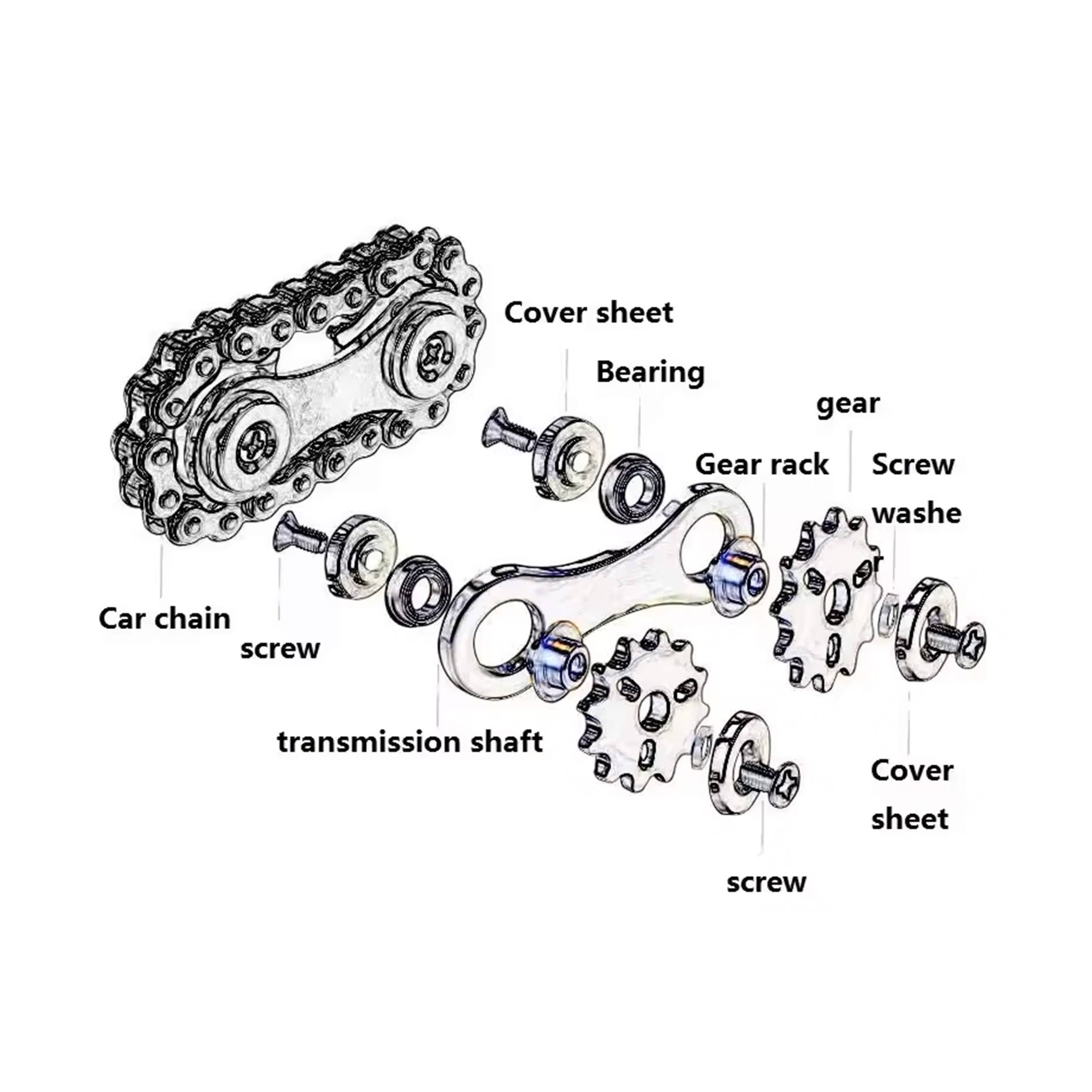 Cover sheet

Bearing

gear

Gear rack

Screw washe r

Car chain

screw

transmission shaft

Cover sheet

screw