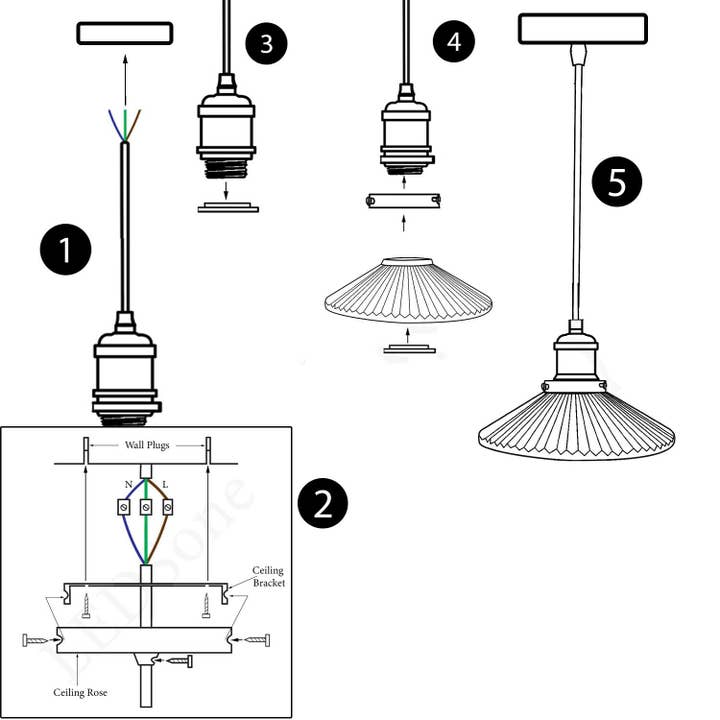 3

4

5

1

Wall Plugs

N

L

2

Ceiling Bracket

Ceiling Rose