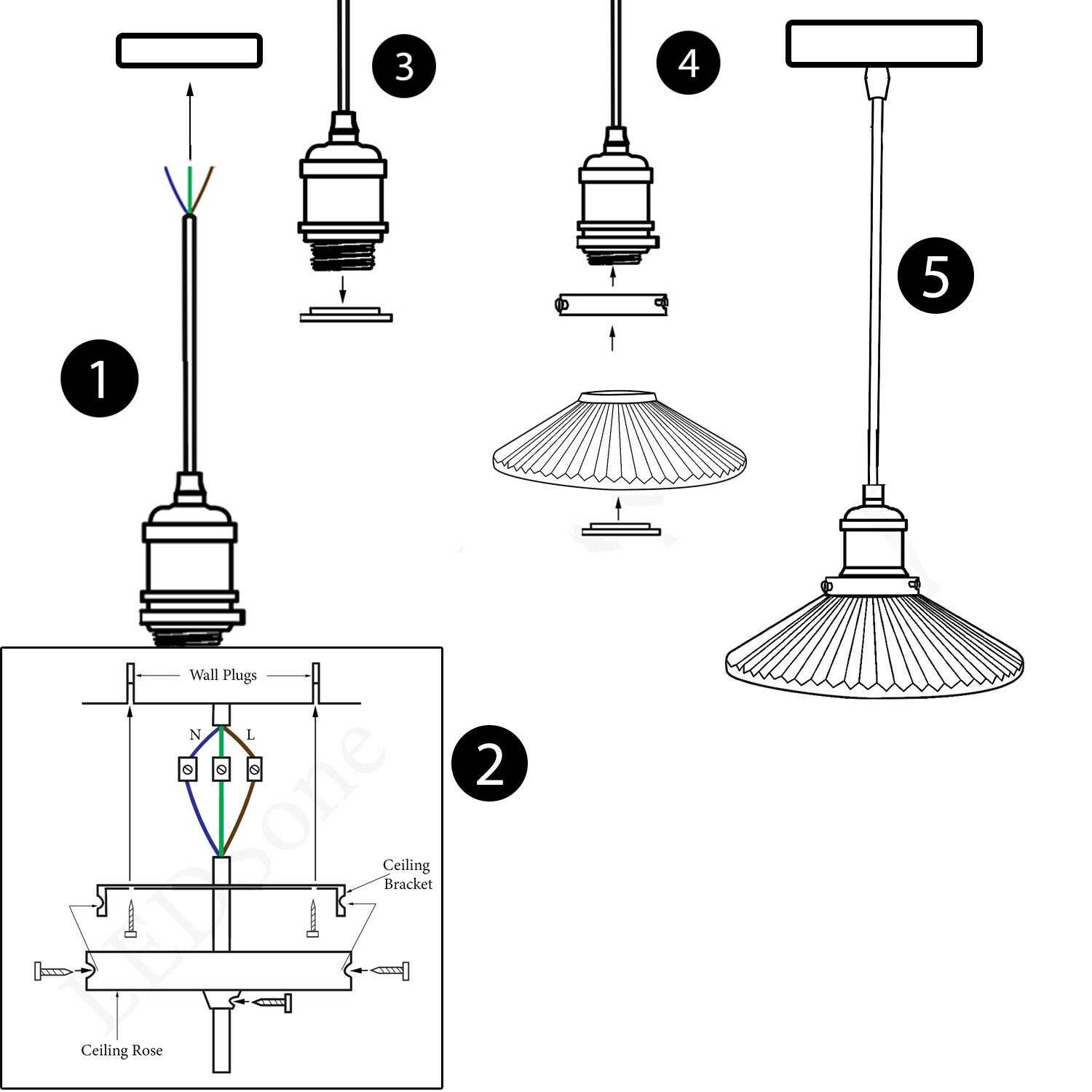 3

4

5

1

Wall Plugs

N

L

2

Ceiling Bracket

Ceiling Rose

LEDSone