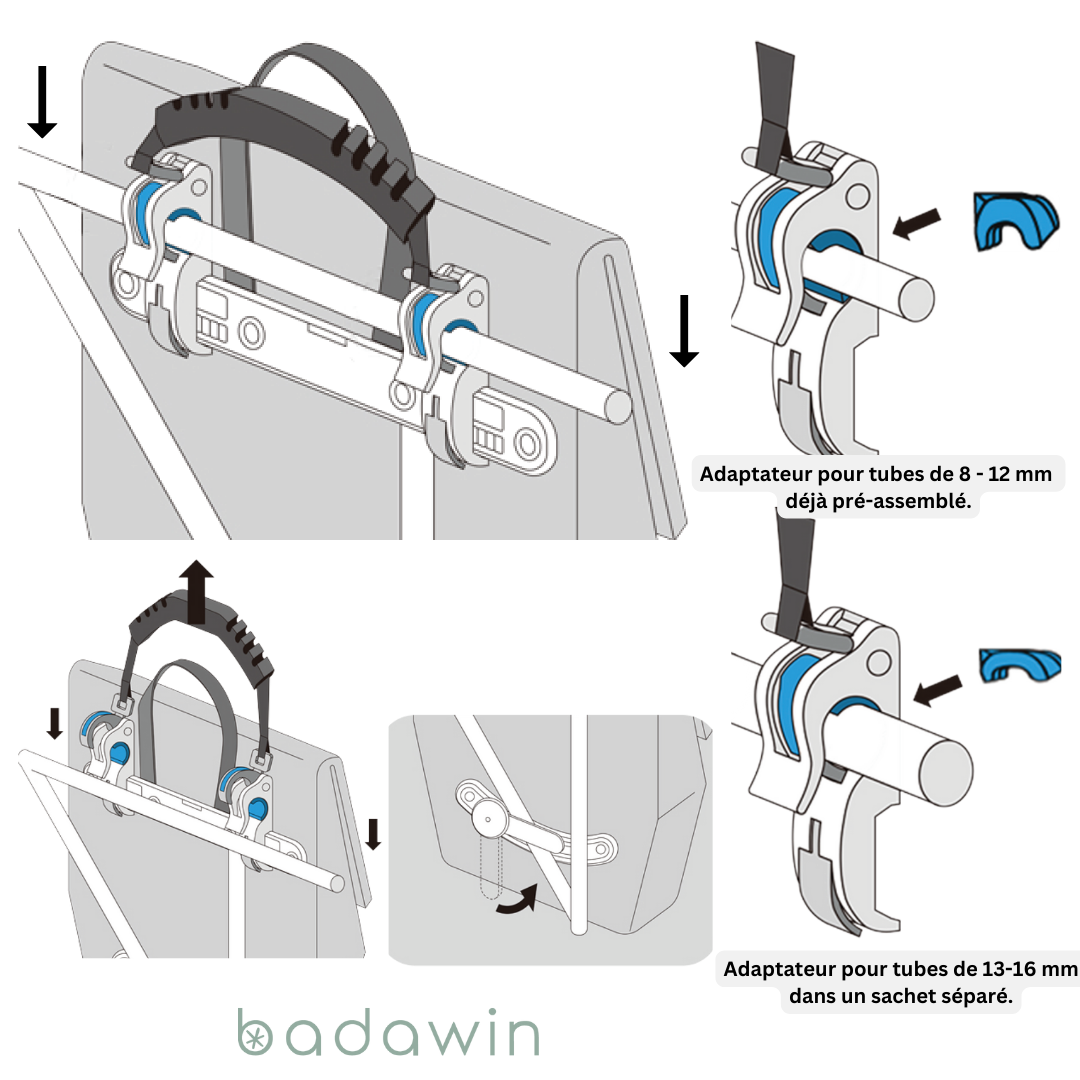 Adaptateur pour tubes de 8 - 12 mm déjà pré-assemblé.

Adaptateur pour tubes de 13-16 mm dans un sachet séparé.

badawin