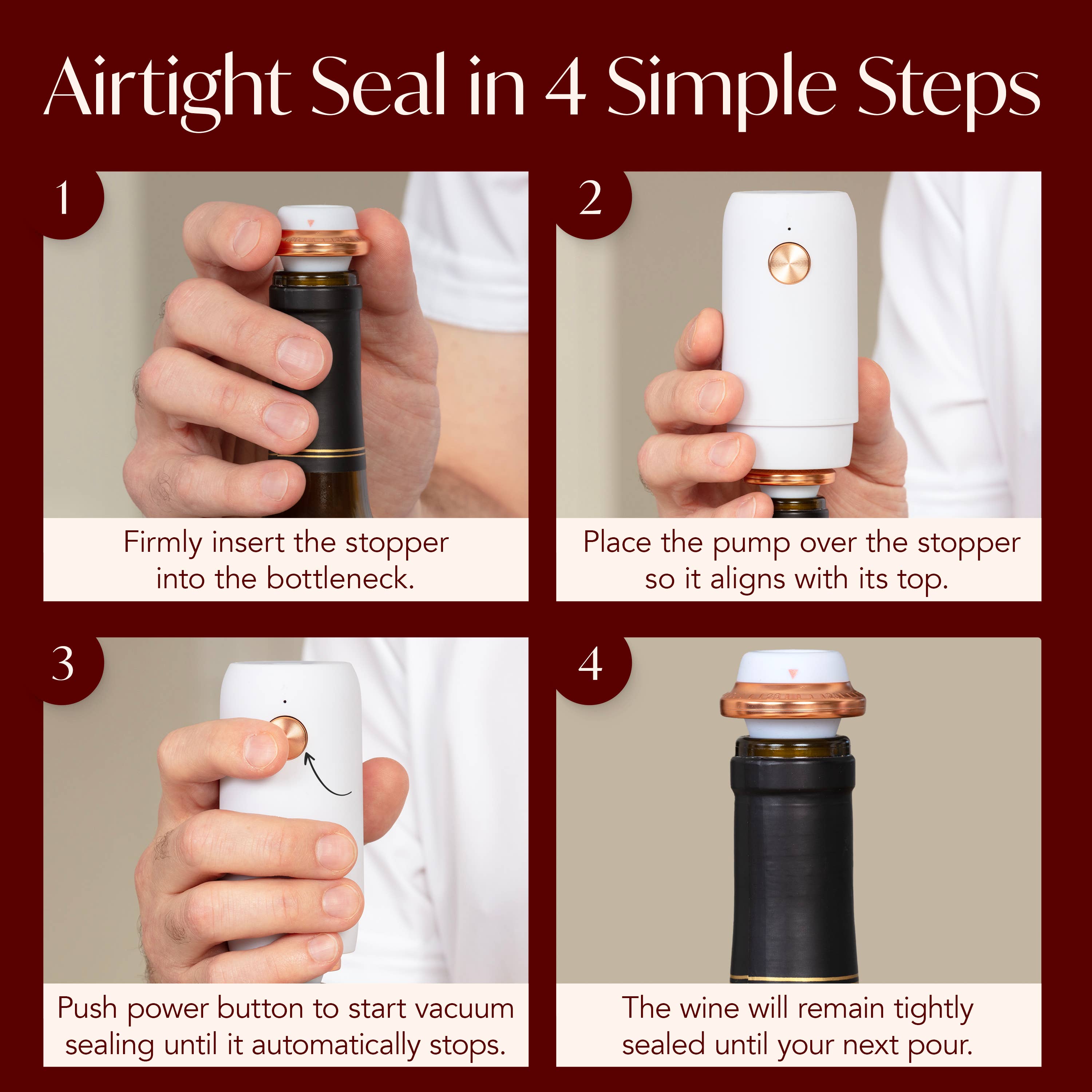 Airtight Seal in 4 Simple Steps

1

Firmly insert the stopper into the bottleneck.

2

Place the pump over the stopper so it aligns with its top.

3

Push power button to start vacuum sealing until it automatically stops.

4

The wine will remain tightly sealed until your next pour.