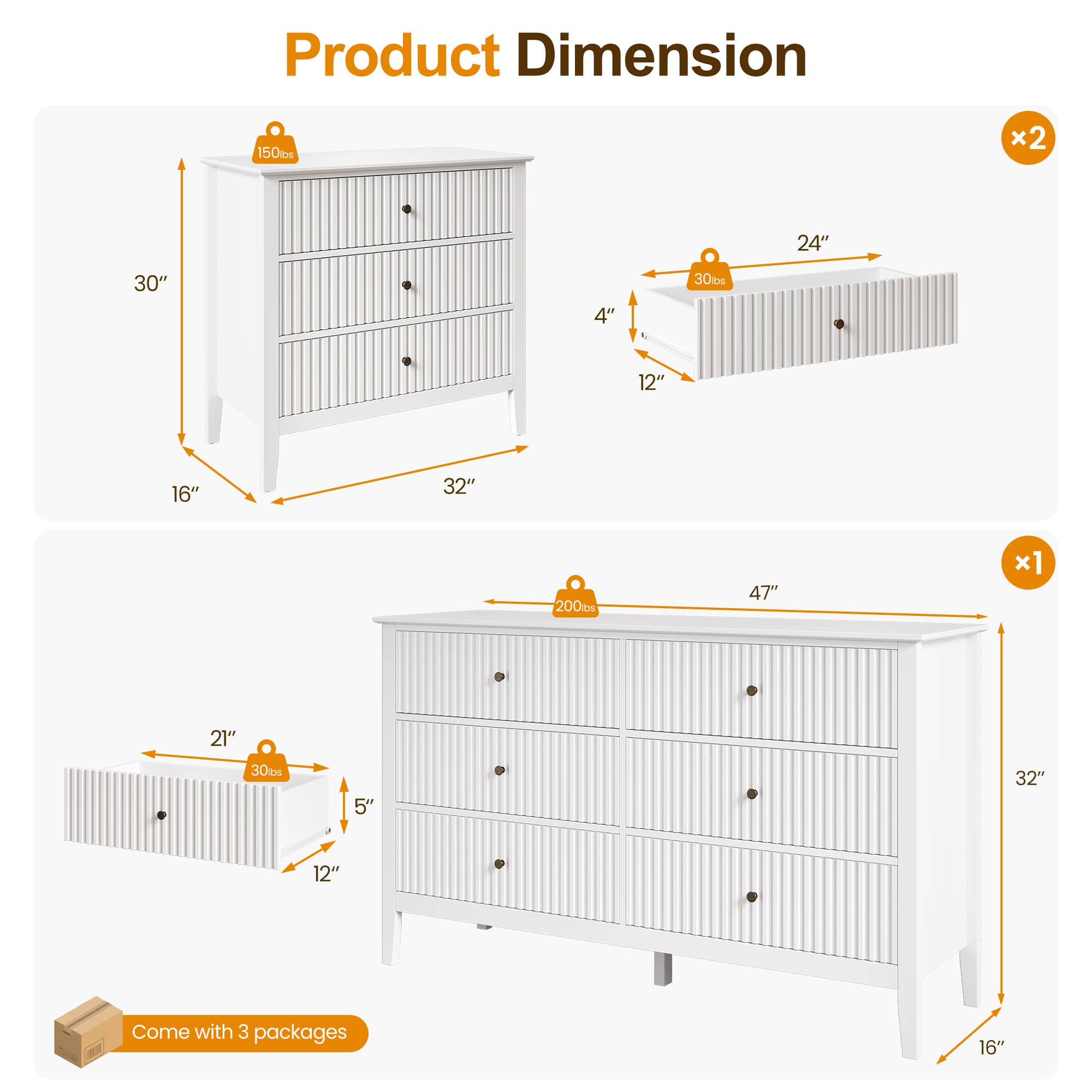 Product Dimension

×2

150lbs

30″

16″

32″

24″

30lbs

4″

12″

×1

200lbs

47″

32″

16″

21″

30lbs

5″

12″

Come with 3 packages