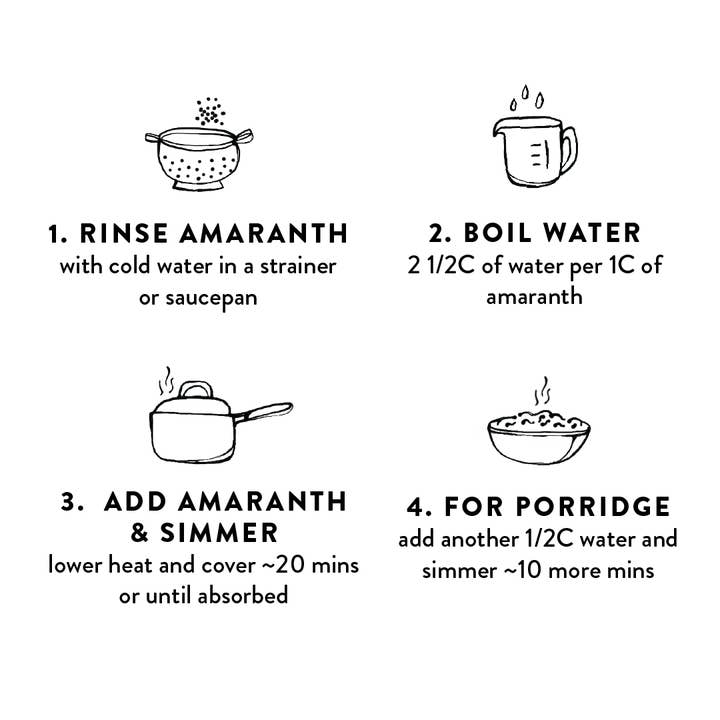 1. RINSE AMARANTH
with cold water in a strainer or saucepan

2. BOIL WATER
2 1/2C of water per 1C of amaranth

3. ADD AMARANTH & SIMMER
lower heat and cover ~20 mins or until absorbed

4. FOR PORRIDGE
add another 1/2C water and simmer ~10 more mins