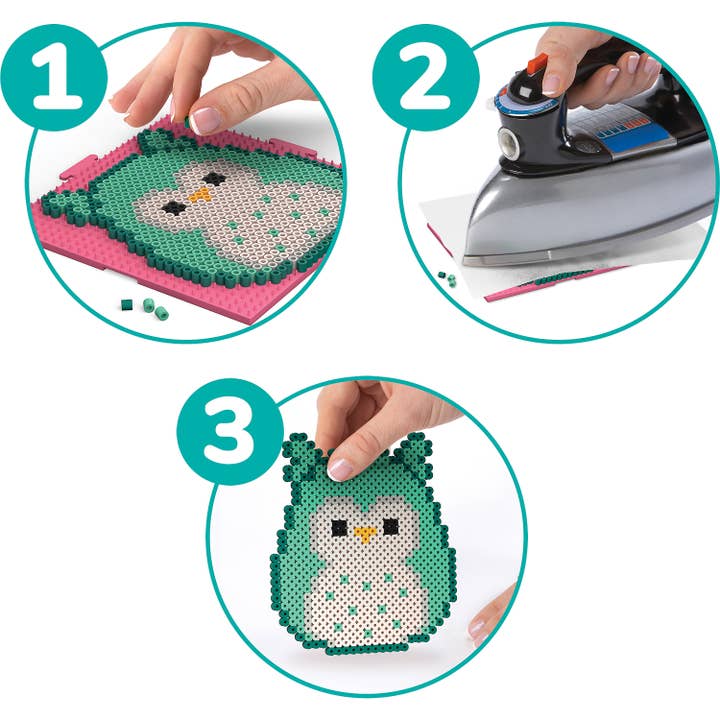 1

2

3