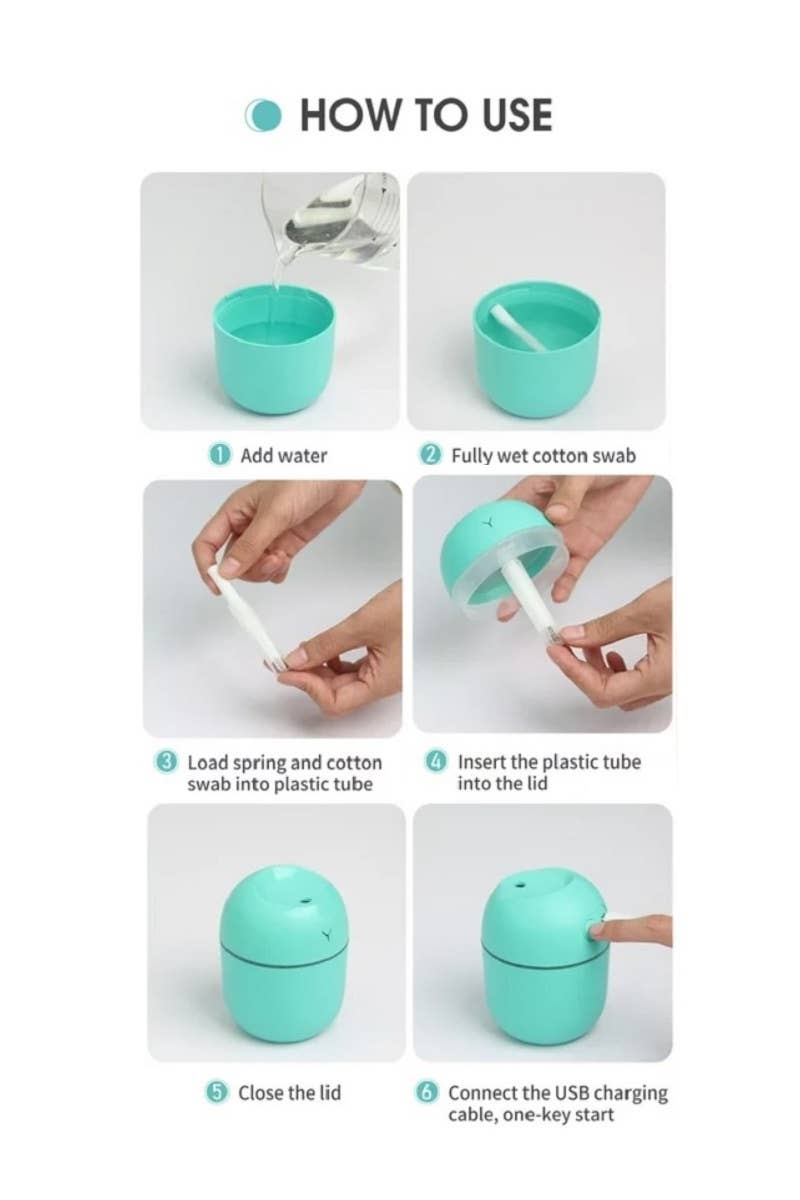 HOW TO USE

1 Add water

2 Fully wet cotton swab

3 Load spring and cotton swab into plastic tube

4 Insert the plastic tube into the lid

5 Close the lid

6 Connect the USB charging cable, one-key start