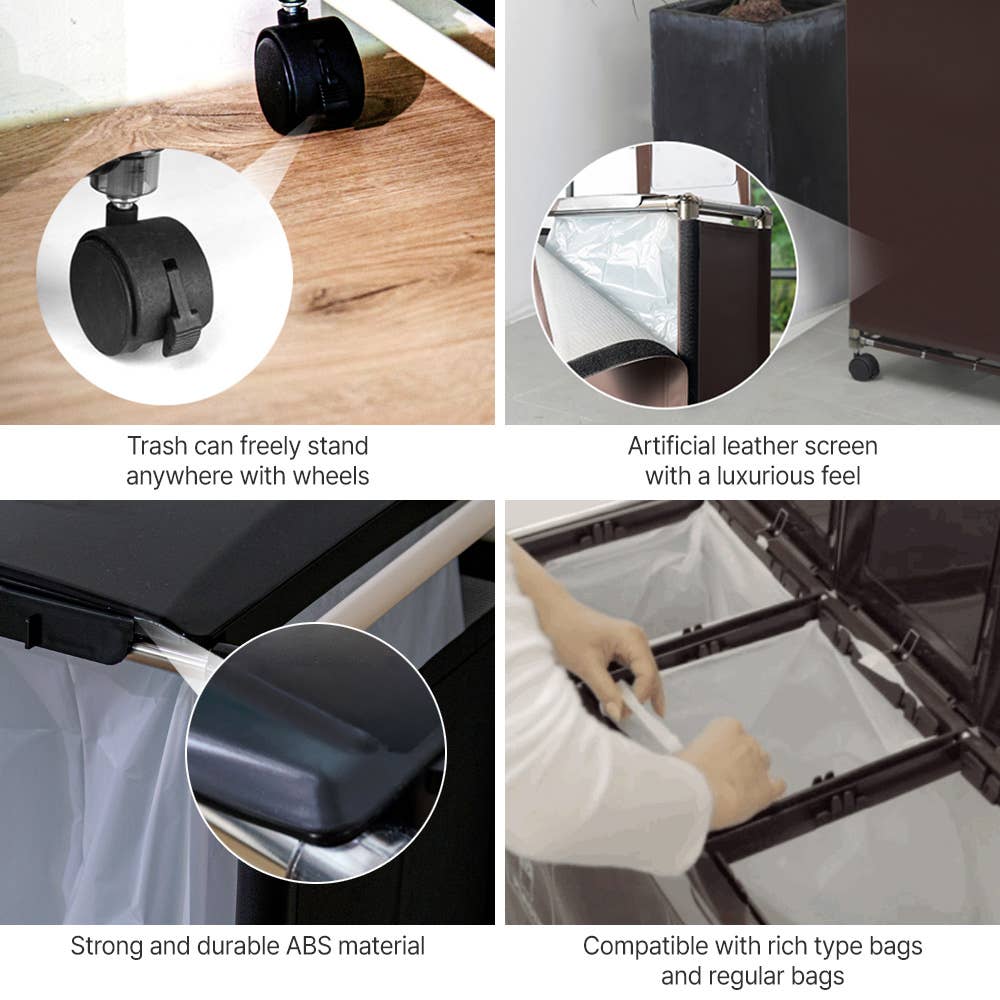 Trash can freely stand anywhere with wheels

Artificial leather screen with a luxurious feel

Strong and durable ABS material

Compatible with rich type bags and regular bags