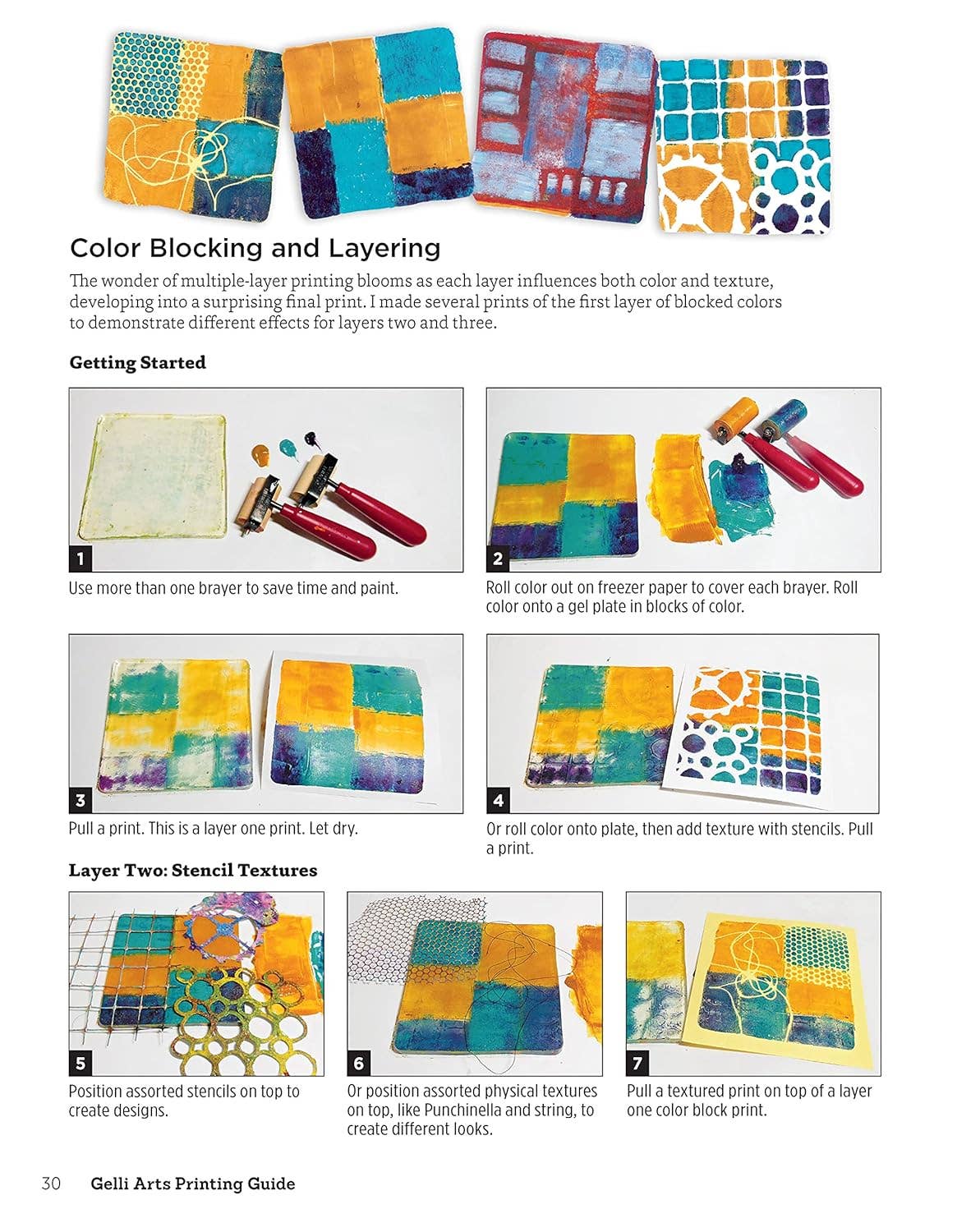 Color Blocking and Layering

The wonder of multiple-layer printing blooms as each layer influences both color and texture, developing into a surprising final print. I made several prints of the first layer of blocked colors to demonstrate different effects for layers two and three.

Getting Started

1

Use more than one brayer to save time and paint.

2

Roll color out on freezer paper to cover each brayer. Roll color onto a gel plate in blocks of color.

3

Pull a print. This is a layer one print. Let dry.

4

Or roll color onto plate, then add texture with stencils. Pull a print.

Layer Two: Stencil Textures

5

Position assorted stencils on top to create designs.

6

Or position assorted physical textures on top, like Punchinella and string, to create different looks.

7

Pull a textured print on top of a layer one color block print.

30 Gelli Arts Printing Guide