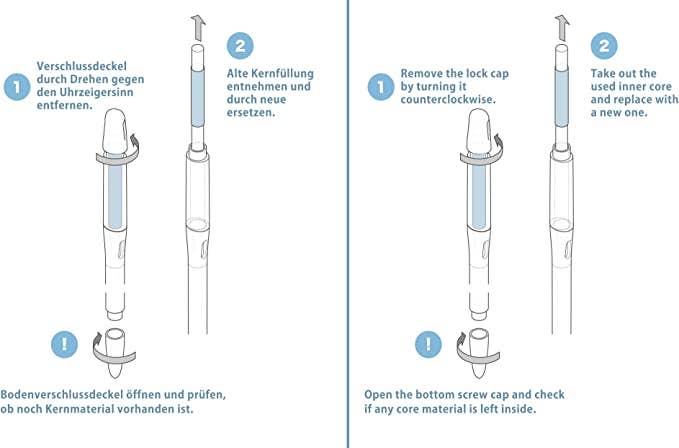 1 Verschlussdeckel durch Drehen gegen den Uhrzeigersinn entfernen.

2 Alte Kernfüllung entnehmen und durch neue ersetzen.

!

Bodenverschlussdeckel öffnen und prüfen, ob noch Kernmaterial vorhanden ist.

1 Remove the lock cap by turning it counterclockwise.

2 Take out the used inner core and replace with a new one.

!

Open the bottom screw cap and check if any core material is left inside.