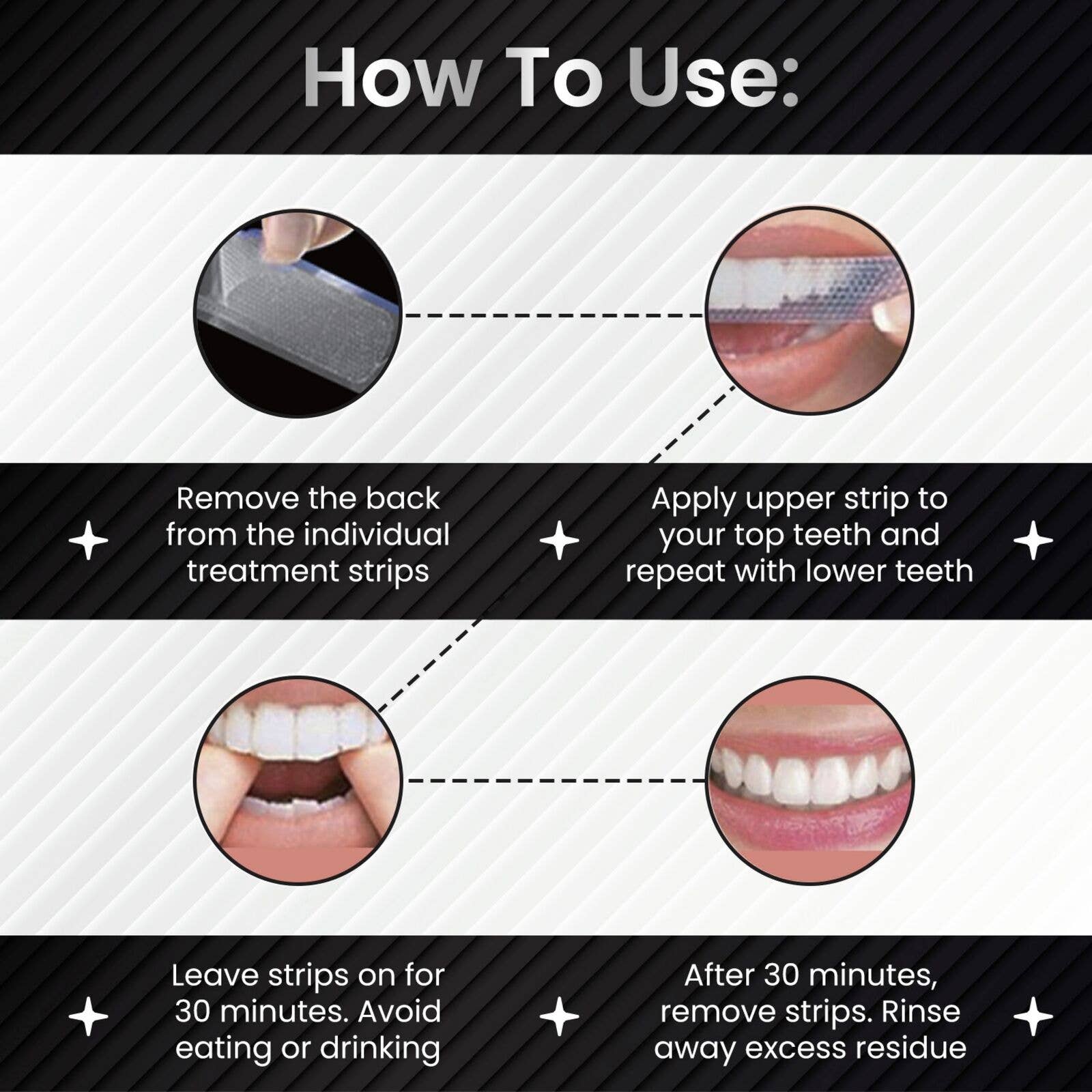 How To Use:

Remove the back from the individual treatment strips

Apply upper strip to your top teeth and repeat with lower teeth

Leave strips on for 30 minutes. Avoid eating or drinking

After 30 minutes, remove strips. Rinse away excess residue