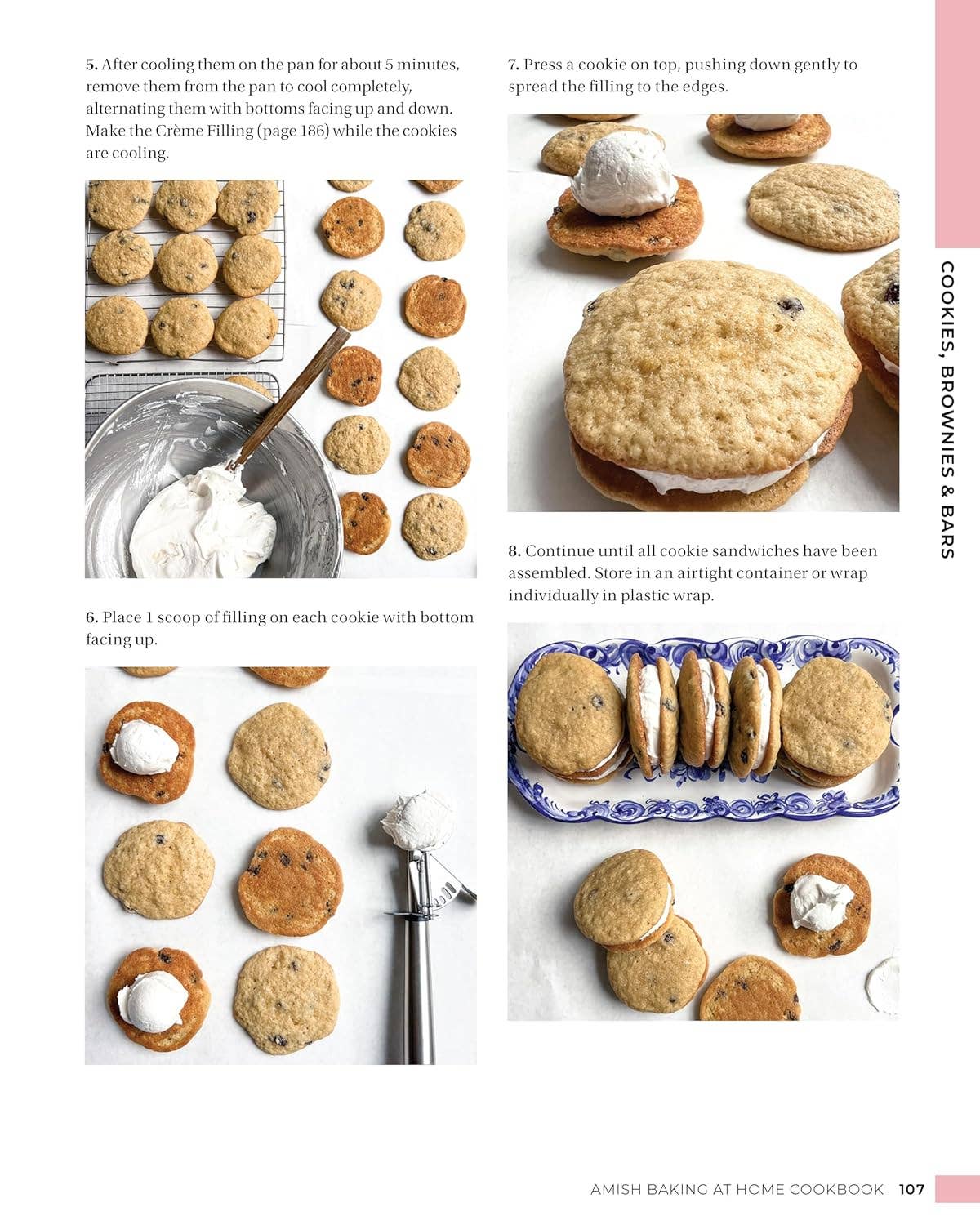 5. After cooling them on the pan for about 5 minutes, remove them from the pan to cool completely, alternating them with bottoms facing up and down. Make the Crème Filling (page 186) while the cookies are cooling.

6. Place 1 scoop of filling on each cookie with bottom facing up.

7. Press a cookie on top, pushing down gently to spread the filling to the edges.

8. Continue until all cookie sandwiches have been assembled. Store in an airtight container or wrap individually in plastic wrap.

COOKIES, BROWNIES & BARS

AMISH BAKING AT HOME COOKBOOK 107