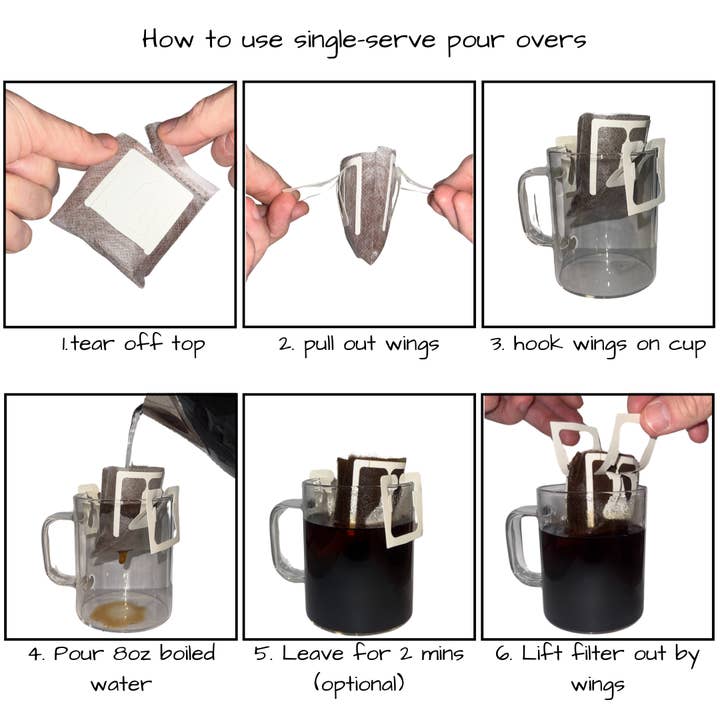 How to use single-serve pour overs

1.tear off top

2. pull out wings

3. hook wings on cup

4. Pour 8oz boiled water

5. Leave for 2 mins (optional)

6. Lift filter out by wings