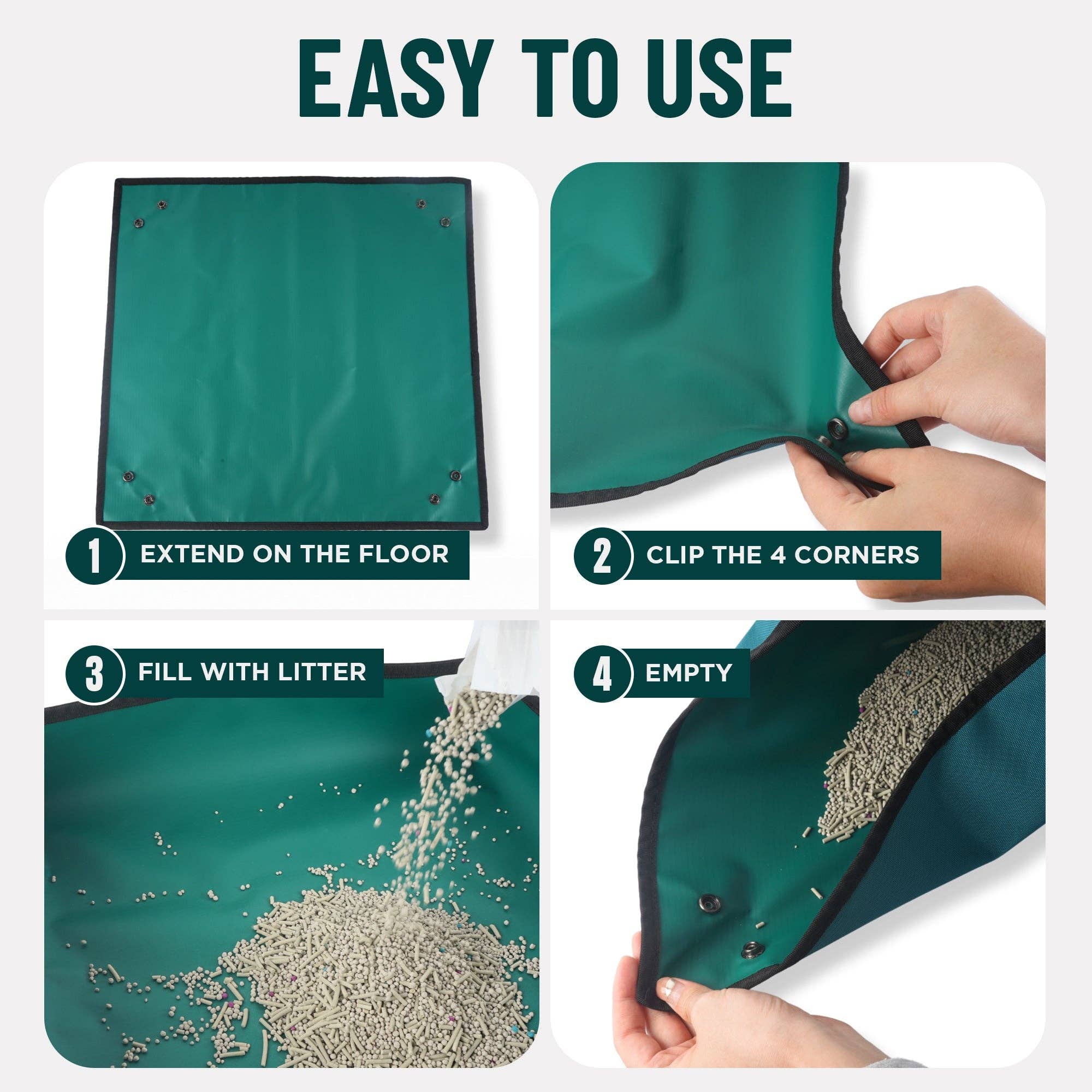 EASY TO USE

1 EXTEND ON THE FLOOR

2 CLIP THE 4 CORNERS

3 FILL WITH LITTER

4 EMPTY