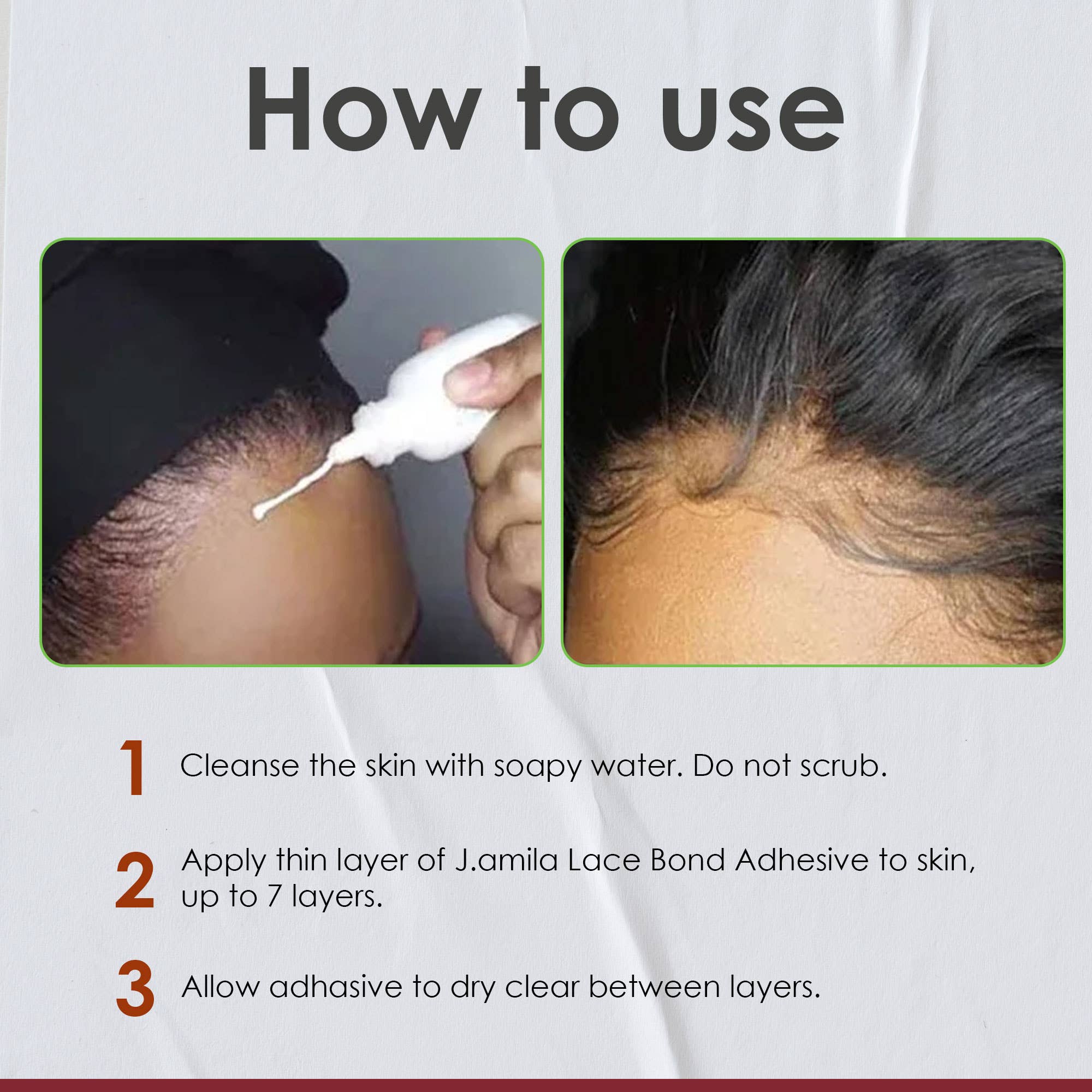 How to use

1 Cleanse the skin with soapy water. Do not scrub.

2 Apply thin layer of J.amila Lace Bond Adhesive to skin, up to 7 layers.

3 Allow adhasive to dry clear between layers.