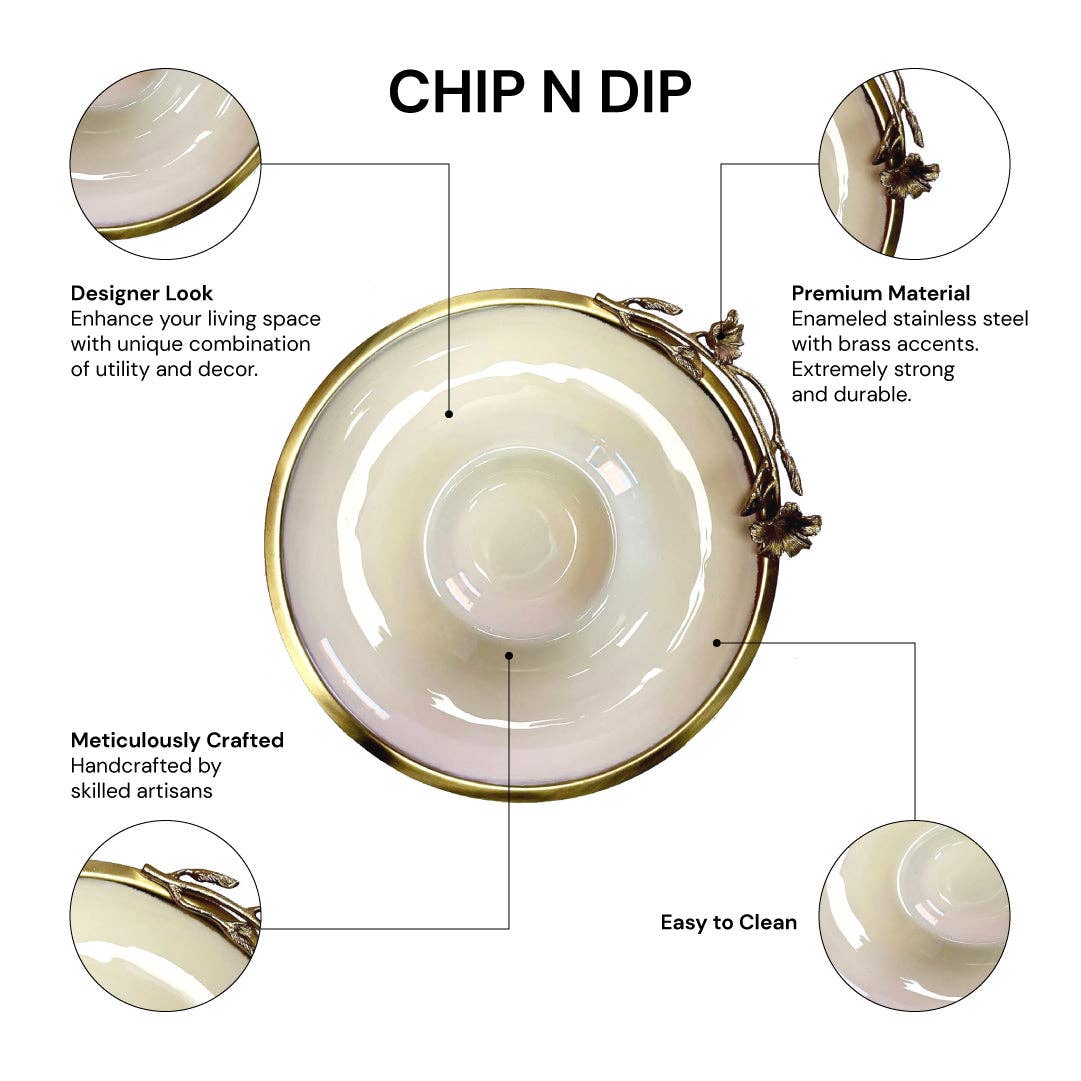 CHIP N DIP

Designer Look
Enhance your living space with unique combination of utility and decor.

Premium Material
Enameled stainless steel with brass accents. Extremely strong and durable.

Meticulously Crafted
Handcrafted by skilled artisans

Easy to Clean