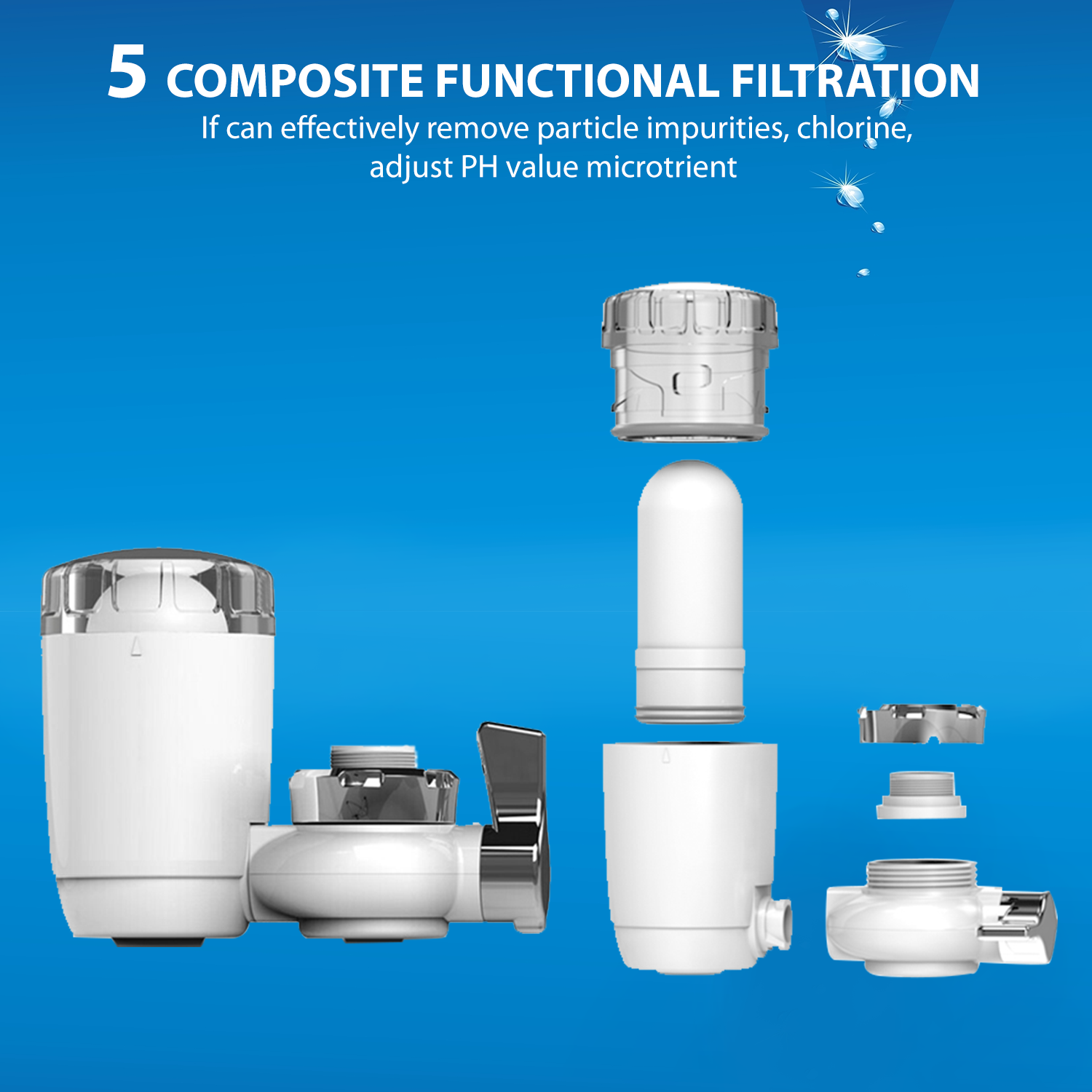 5 COMPOSITE FUNCTIONAL FILTRATION

If can effectively remove particle impurities, chlorine, adjust PH value microtrient