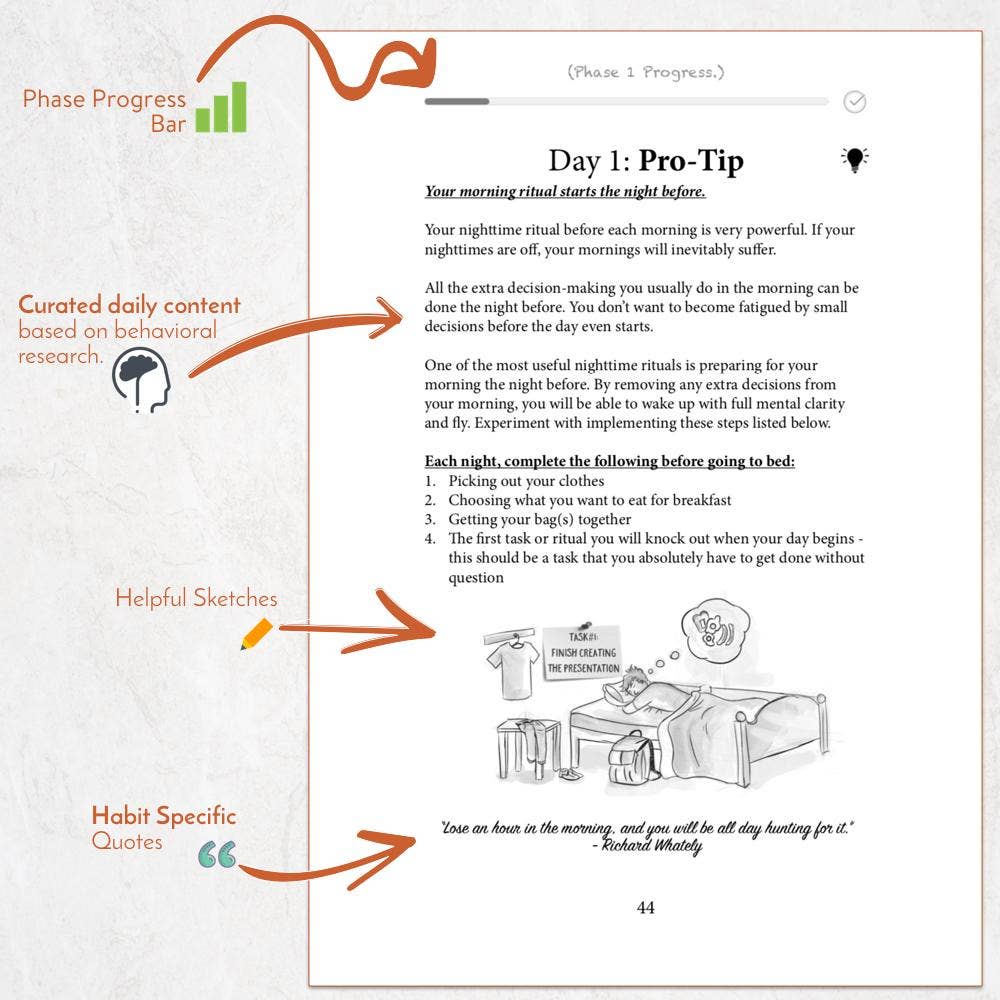 Phase Progress Bar

Curated daily content based on behavioral research.

Helpful Sketches

Habit Specific Quotes

(Phase 1 Progress.)

Day 1: Pro-Tip

Your morning ritual starts the night before.

Your nighttime ritual before each morning is very powerful. If your nighttimes are off, your mornings will inevitably suffer.

All the extra decision-making you usually do in the morning can be done the night before. You don't want to become fatigued by small decisions before the day even starts.

One of the most useful nighttime rituals is preparing for your morning the night before. By removing any extra decisions from your morning, you will be able to wake up with full mental clarity and fly. Experiment with implementing these steps listed below.

Each night, complete the following before going to bed:
1. Picking out your clothes
2. Choosing what you want to eat for breakfast
3. Getting your bag(s) together
4. The first task or ritual you will knock out when your day begins - this should be a task that you absolutely have to get done without question

TASK#1: FINISH CREATING THE PRESENTATION

"Lose an hour in the morning, and you will be all day hunting for it."
- Richard Whately

44