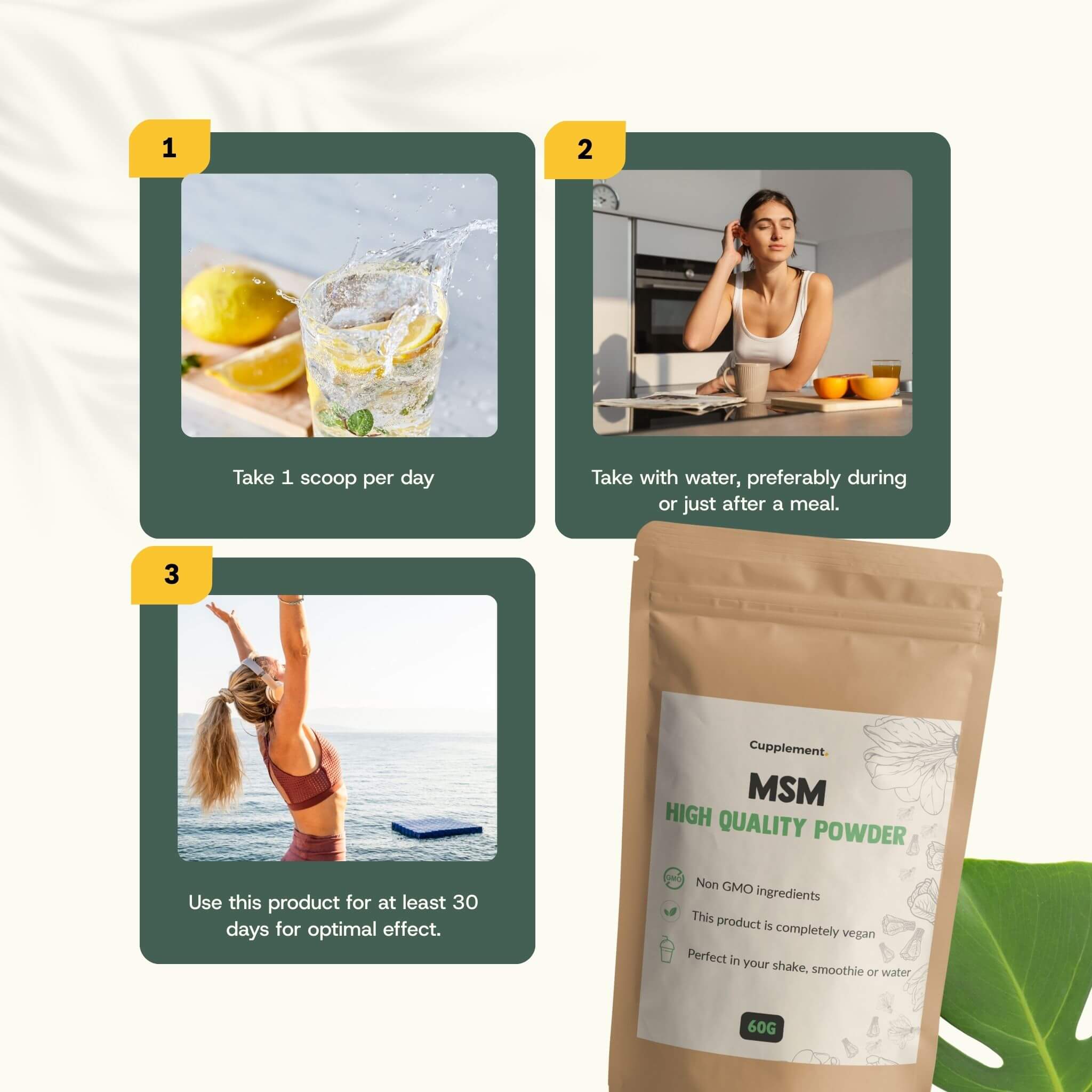 1

Take 1 scoop per day

2

Take with water, preferably during or just after a meal.

3

Use this product for at least 30 days for optimal effect.

Cupplement.

MSM

HIGH QUALITY POWDER

GMO

Non GMO ingredients

This product is completely vegan

Perfect in your shake, smoothie or water

60G