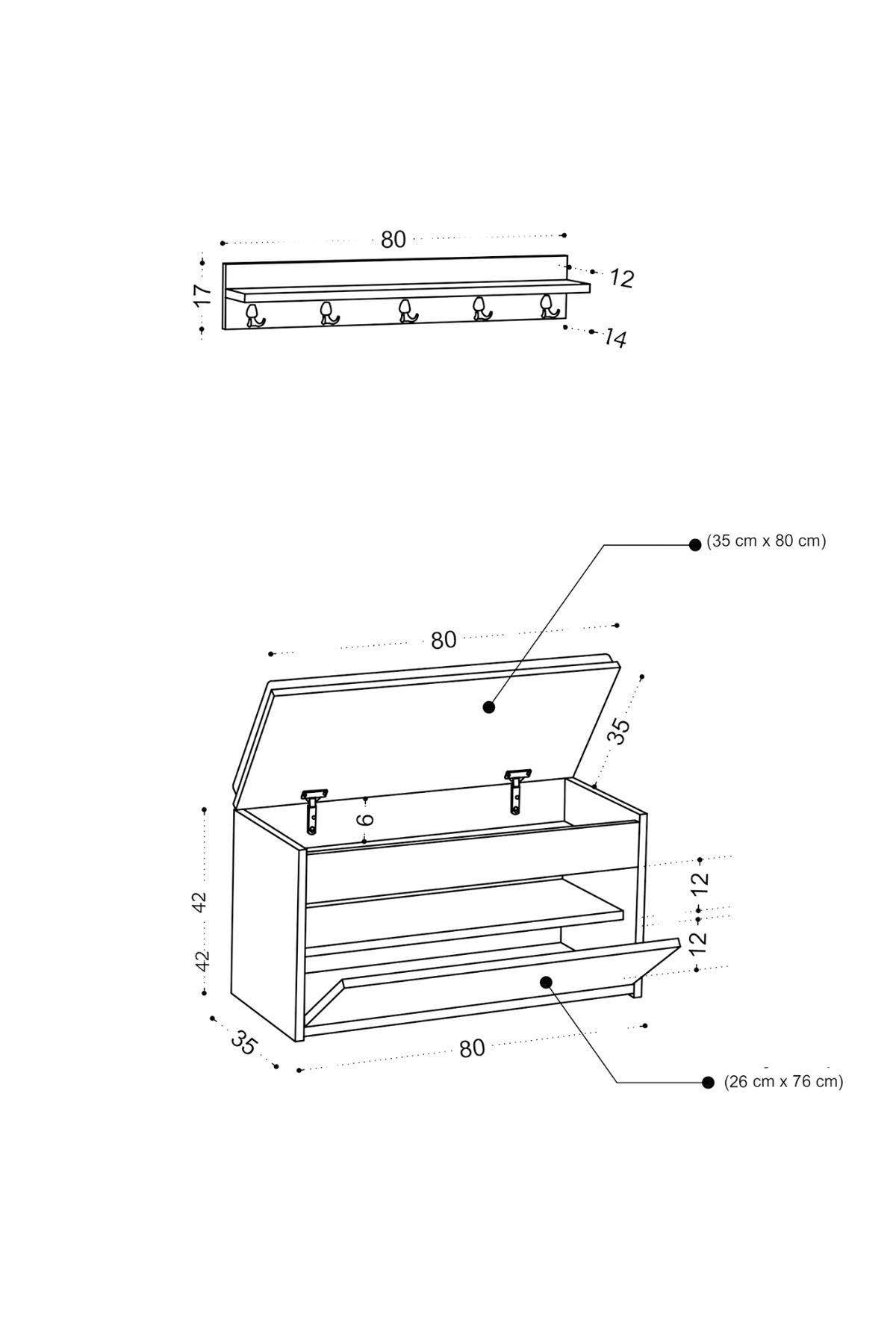 80

17

12

14

(35 cm x 80 cm)

80

35

6

42

42

12

12

35

80

(26 cm x 76 cm)