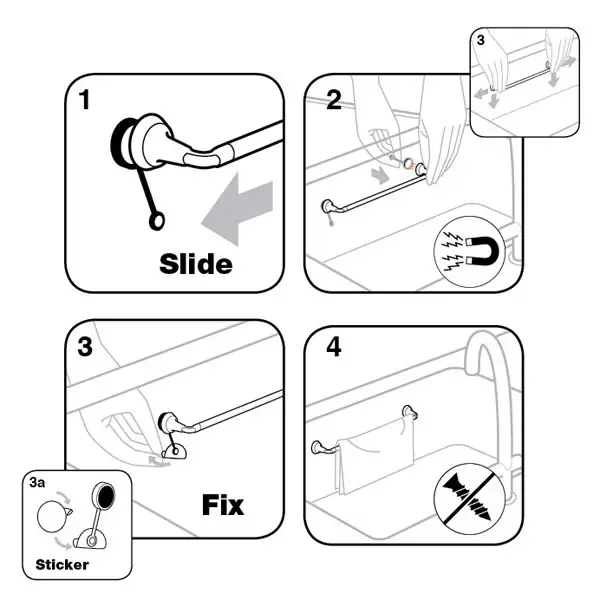 1

Slide

2

3

3

Fix

3a

Sticker

4