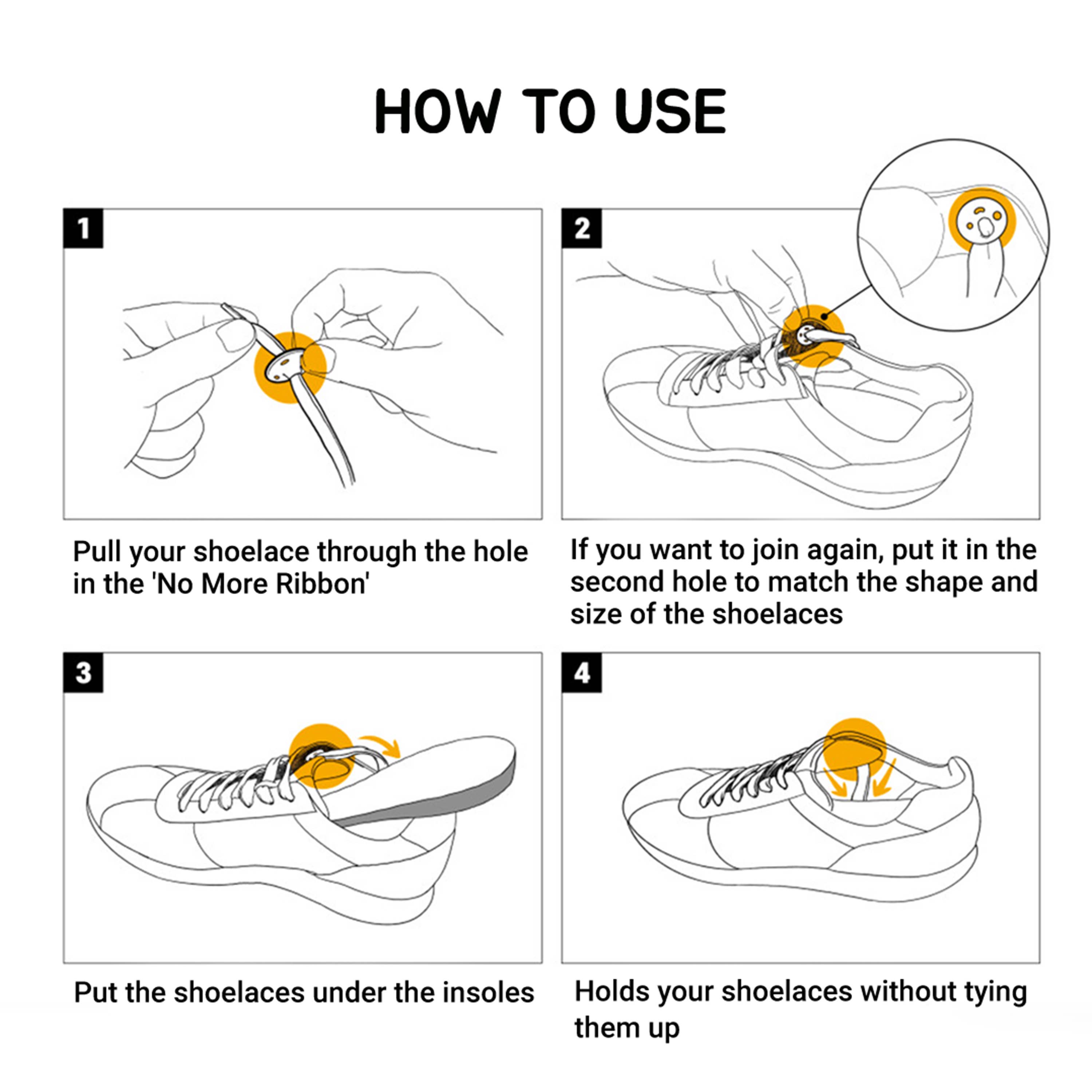 HOW TO USE

1

Pull your shoelace through the hole in the 'No More Ribbon'

2

If you want to join again, put it in the second hole to match the shape and size of the shoelaces

3

Put the shoelaces under the insoles

4

Holds your shoelaces without tying them up