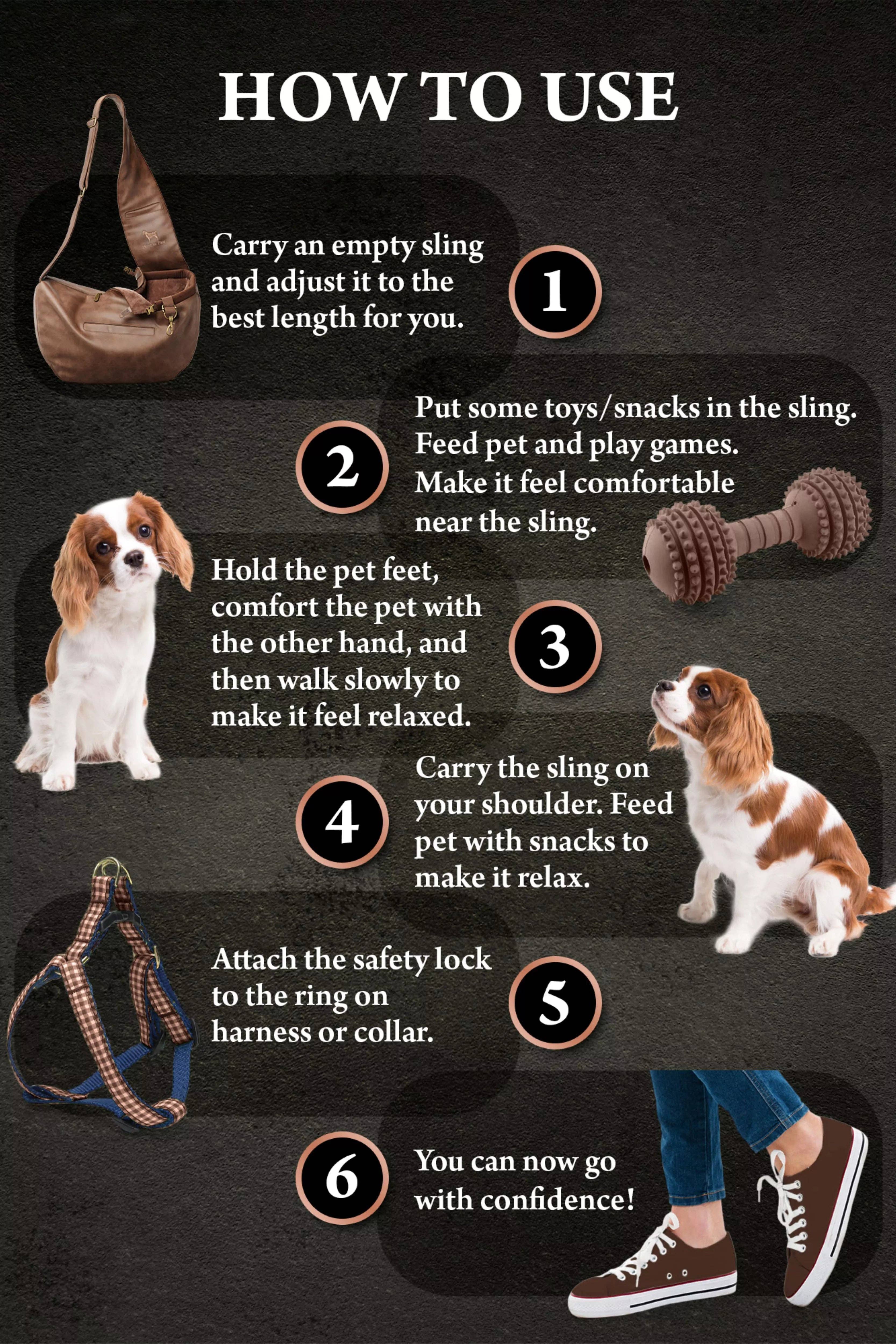 HOW TO USE

Carry an empty sling and adjust it to the best length for you.

1

2

Put some toys/snacks in the sling. Feed pet and play games. Make it feel comfortable near the sling.

Hold the pet feet, comfort the pet with the other hand, and then walk slowly to make it feel relaxed.

3

4

Carry the sling on your shoulder. Feed pet with snacks to make it relax.

Attach the safety lock to the ring on harness or collar.

5

6

You can now go with confidence!