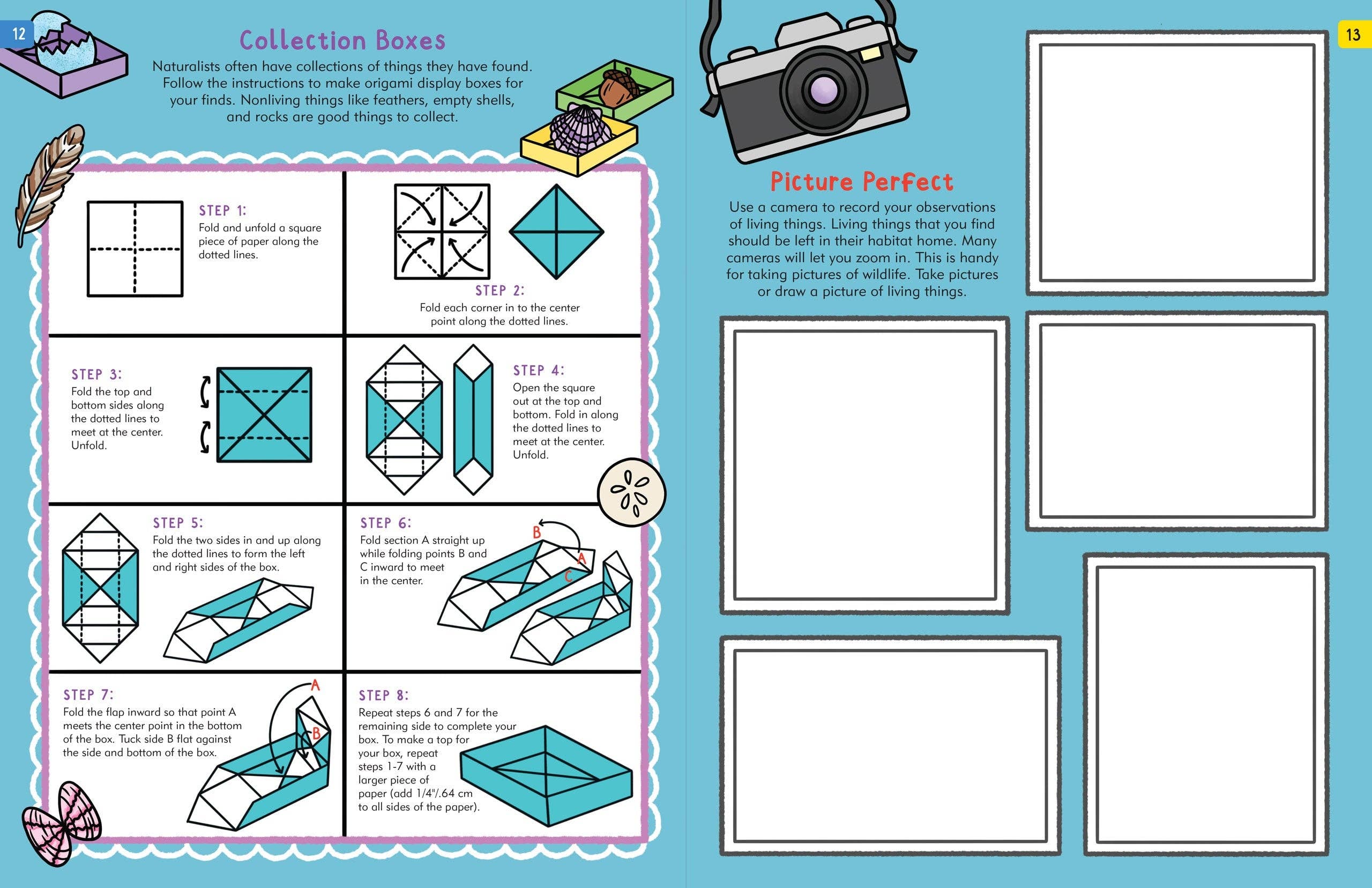 12

Collection Boxes

Naturalists often have collections of things they have found. Follow the instructions to make origami display boxes for your finds. Nonliving things like feathers, empty shells, and rocks are good things to collect.

STEP 1:
Fold and unfold a square piece of paper along the dotted lines.

STEP 2:
Fold each corner in to the center point along the dotted lines.

STEP 3:
Fold the top and bottom sides along the dotted lines to meet at the center. Unfold.

STEP 4:
Open the square out at the top and bottom. Fold in along the dotted lines to meet at the center. Unfold.

STEP 5:
Fold the two sides in and up along the dotted lines to form the left and right sides of the box.

STEP 6:
Fold section A straight up while folding points B and C inward to meet in the center.

B
A
C

STEP 7:
Fold the flap inward so that point A meets the center point in the bottom of the box. Tuck side B flat against the side and bottom of the box.

A
B

STEP 8:
Repeat steps 6 and 7 for the remaining side to complete your box. To make a top for your box, repeat steps 1-7 with a larger piece of paper (add 1/4"/.64 cm to all sides of the paper).

13

Picture Perfect

Use a camera to record your observations of living things. Living things that you find should be left in their habitat home. Many cameras will let you zoom in. This is handy for taking pictures of wildlife. Take pictures or draw a picture of living things.